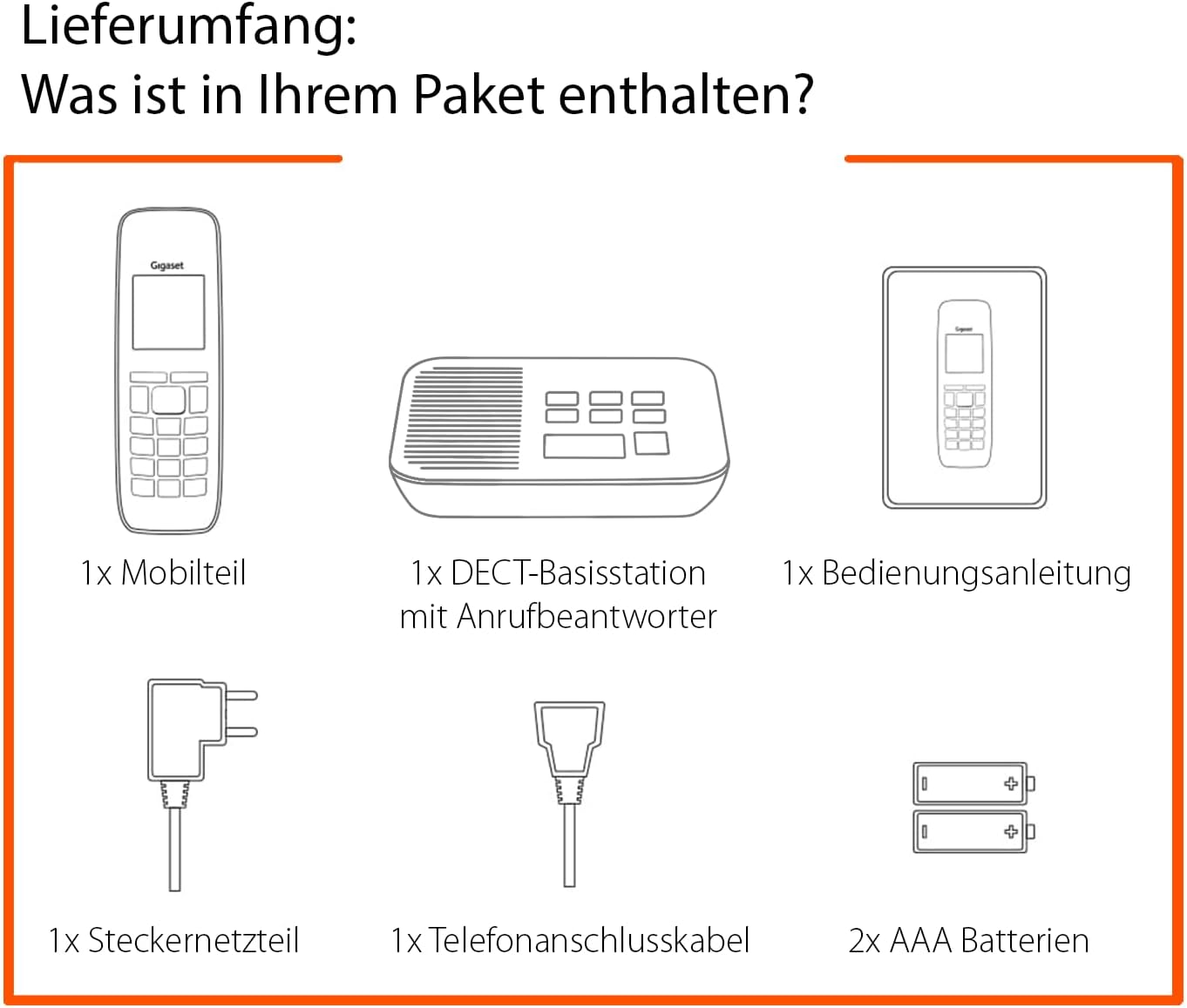 Lieferumfang:
Was ist in Ihrem Paket enthalten?

Gigaset

1x Mobilteil

1x DECT-Basisstation mit Anrufbeantworter

Gigaset

1x Bedienungsanleitung

1x Steckernetzteil

1x Telefonanschlusskabel

2x AAA Batterien