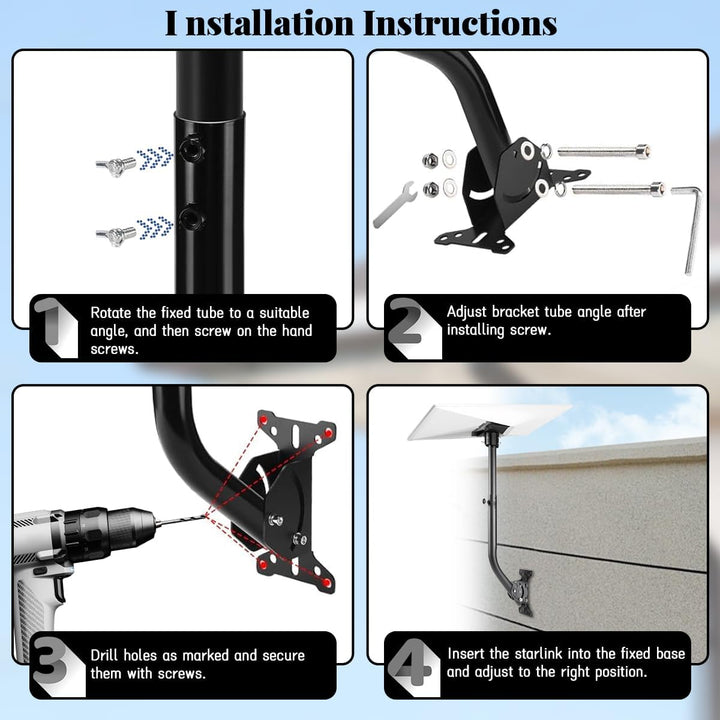 I nstallation Instructions

1 Rotate the fixed tube to a suitable angle, and then screw on the hand screws.

2 Adjust bracket tube angle after installing screw.

3 Drill holes as marked and secure them with screws.

4 Insert the starlink into the fixed base and adjust to the right position.