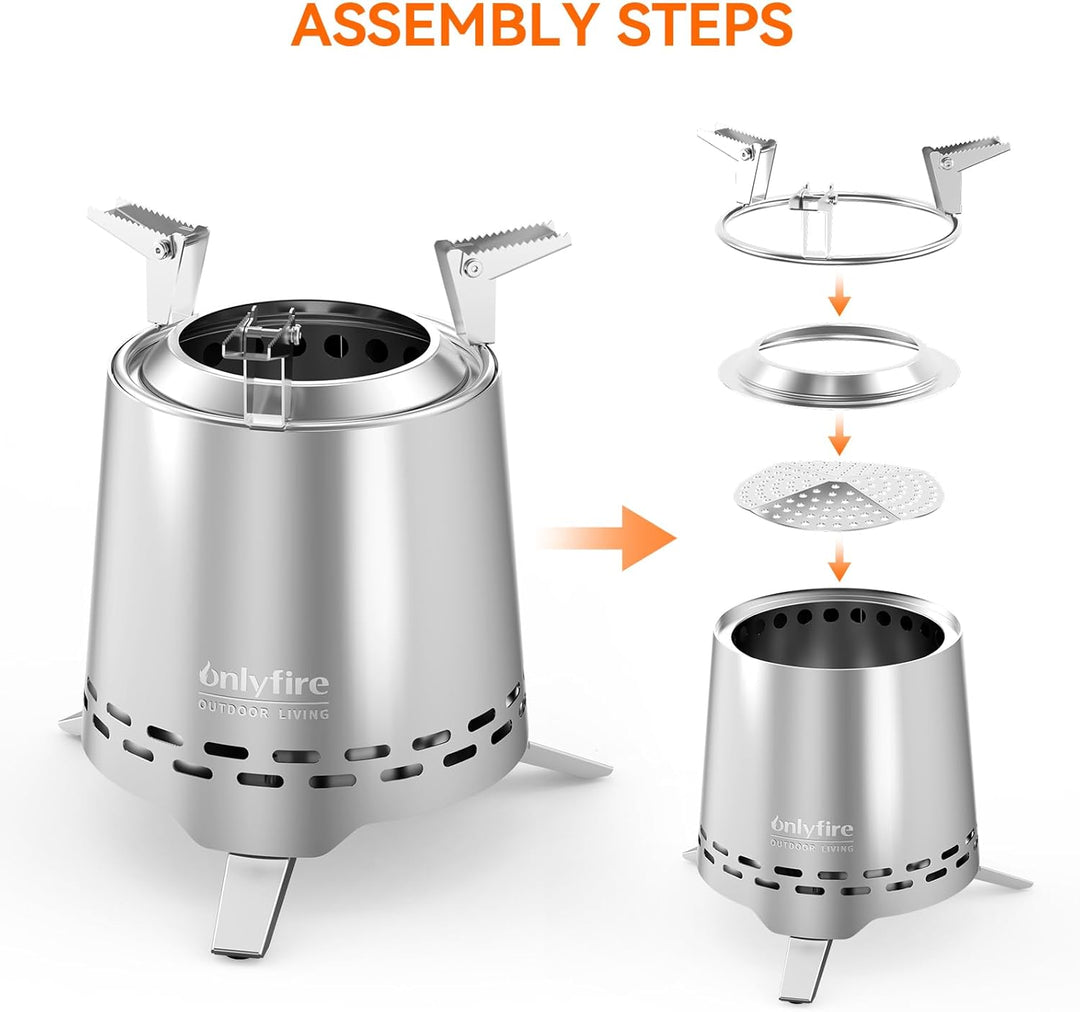 ASSEMBLY STEPS

onlyfire
OUTDOOR LIVING

onlyfire
OUTDOOR LIVING