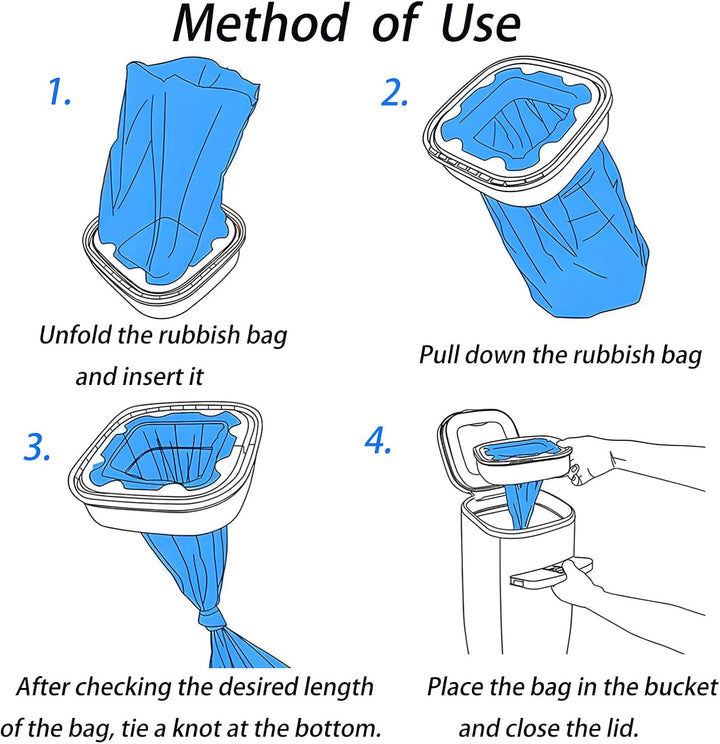 Method of Use

1.

Unfold the rubbish bag and insert it

2.

Pull down the rubbish bag

3.

After checking the desired length of the bag, tie a knot at the bottom.

4.

Place the bag in the bucket and close the lid.