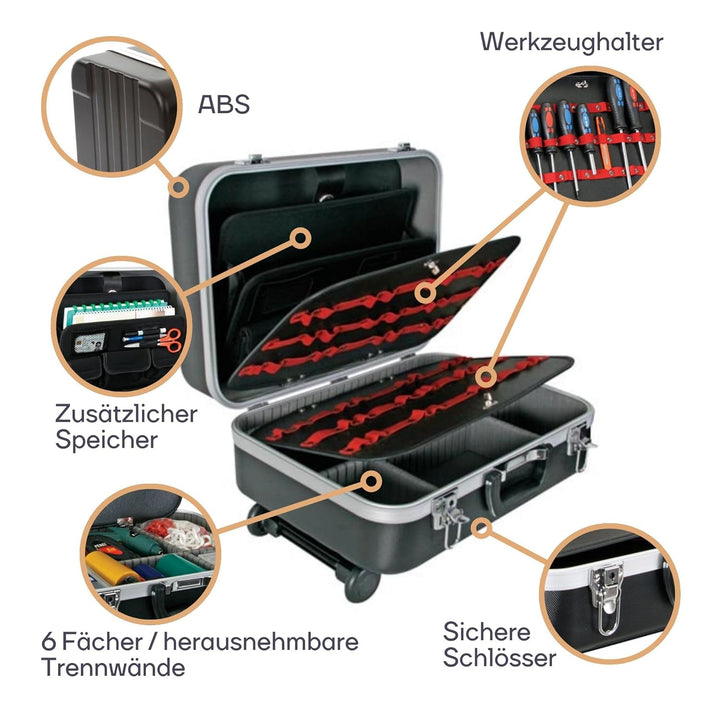 Werkzeughalter

ABS

Zusätzlicher Speicher

6 Fächer / herausnehmbare Trennwände

Sichere Schlösser