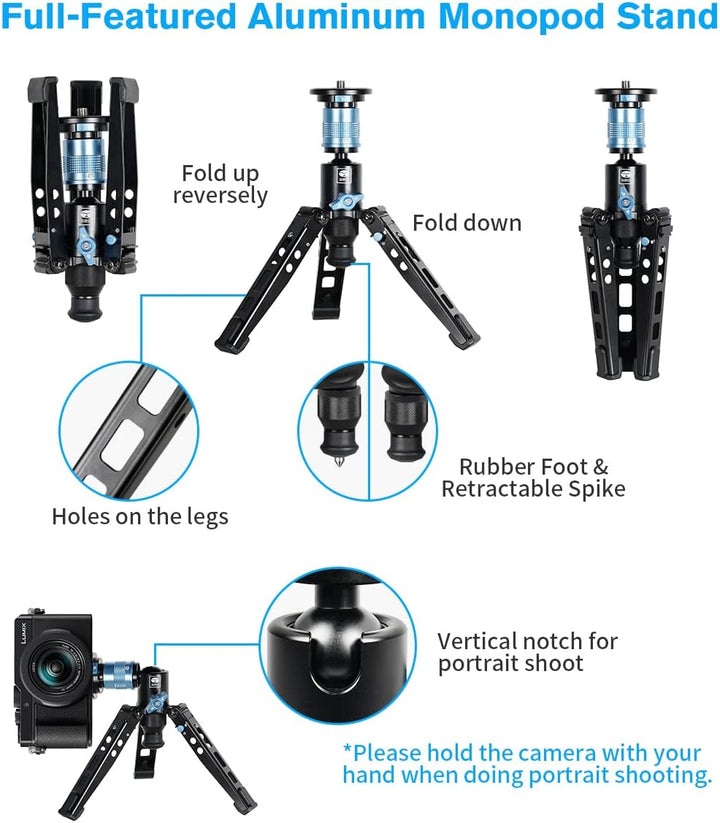 Full-Featured Aluminum Monopod Stand

Fold up reversely

Fold down

Holes on the legs

Rubber Foot & Retractable Spike

LUMIX

Vertical notch for portrait shoot

*Please hold the camera with your hand when doing portrait shooting.