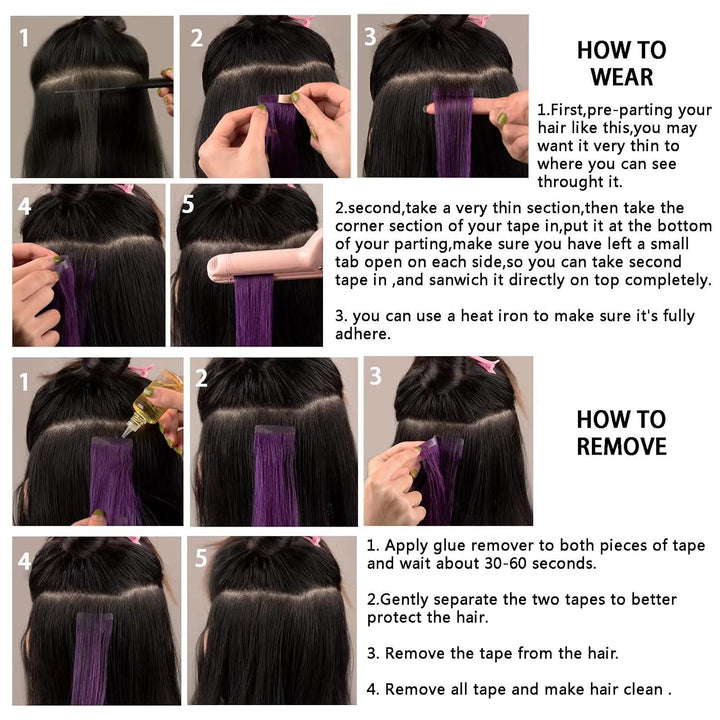 1

2

3

HOW TO WEAR

1.First,pre-parting your hair like this,you may want it very thin to where you can see throught it.

4

5

2.second,take a very thin section,then take the corner section of your tape in,put it at the bottom of your parting,make sure you have left a small tab open on each side,so you can take second tape in ,and sanwich it directly on top completely.

3. you can use a heat iron to make sure it's fully adhere.

1

2

3

HOW TO REMOVE

4

5

1. Apply glue remover to both pieces of tape and wait about 30-60 seconds.

2.Gently separate the two tapes to better protect the hair.

3. Remove the tape from the hair.

4. Remove all tape and make hair clean .