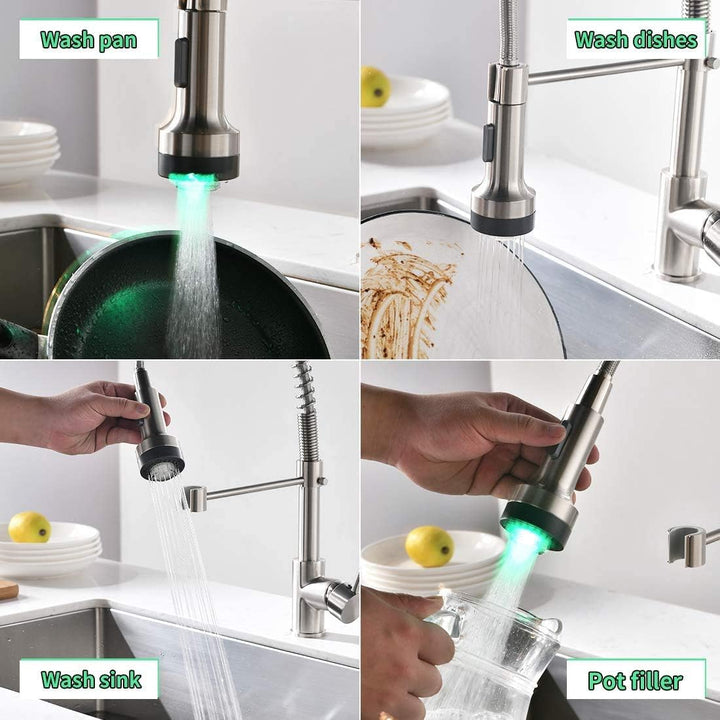 Wash pan

Wash dishes

Wash sink

Pot filler