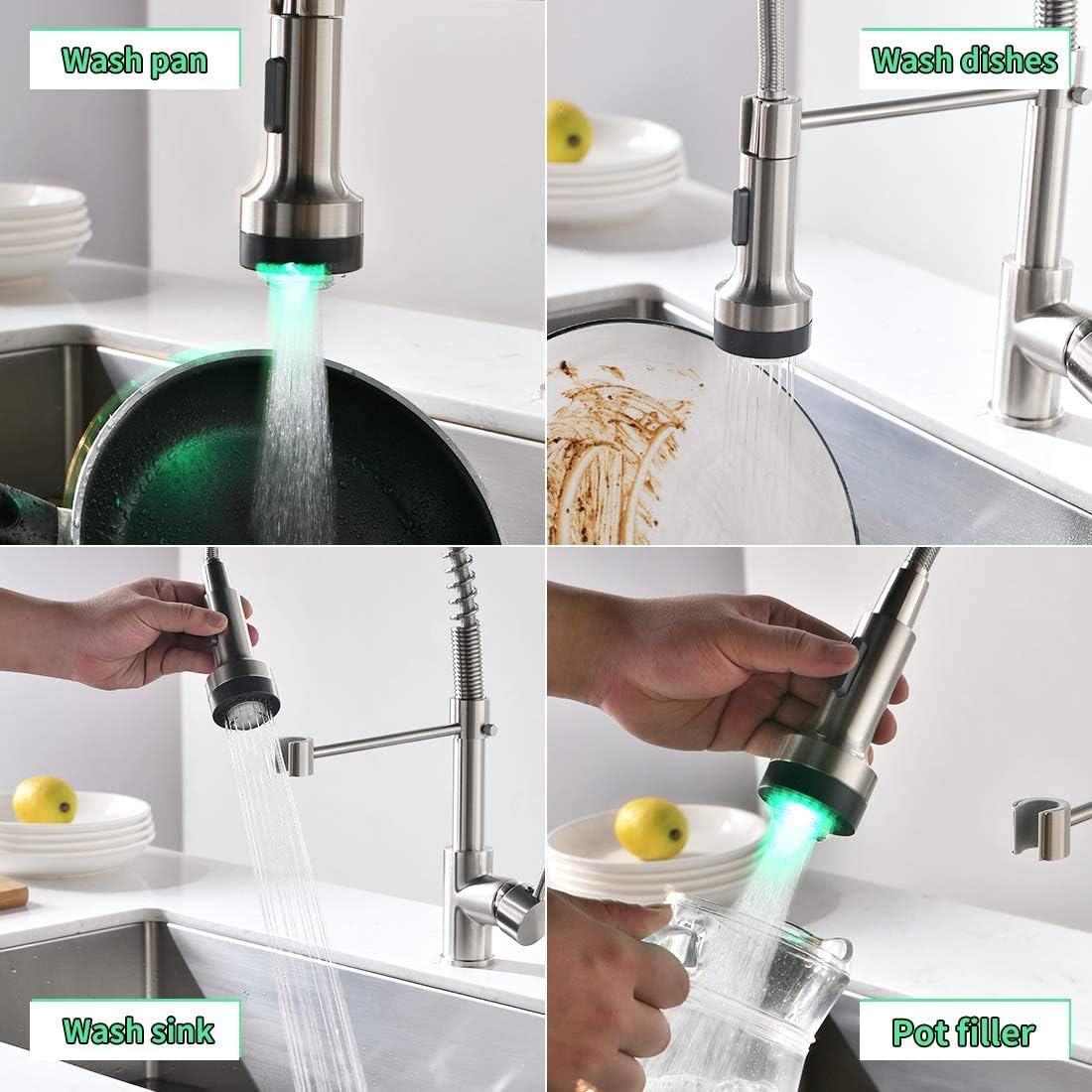 Wash pan

Wash dishes

Wash sink

Pot filler