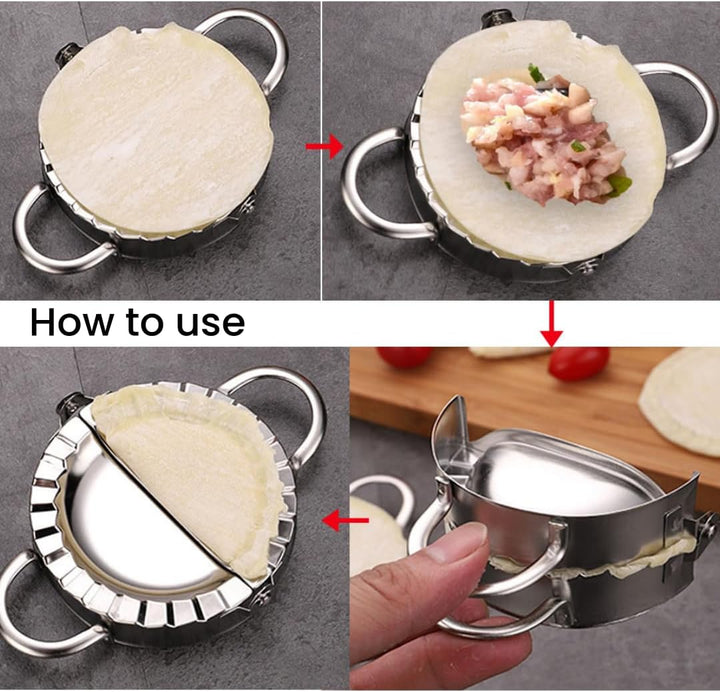 How to use