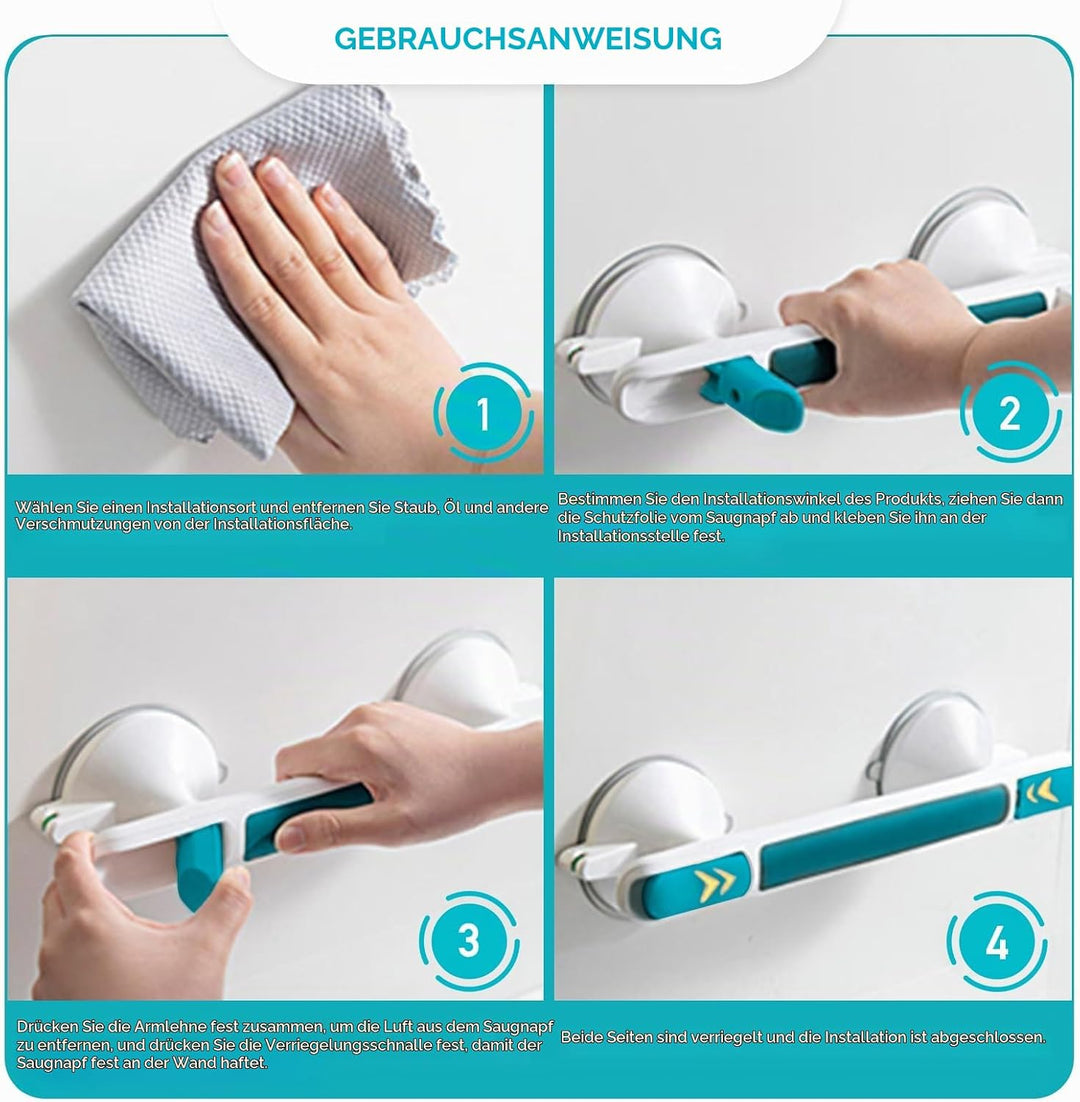 GEBRAUCHSANWEISUNG

1

Wählen Sie einen Installationsort und entfernen Sie Staub, Öl und andere Verschmutzungen von der Installationsfläche.

2

Bestimmen Sie den Installationswinkel des Produkts, ziehen Sie dann die Schutzfolie vom Saugnapf ab und kleben Sie ihn an der Installationsstelle fest.

3

Drücken Sie die Armlehne fest zusammen, um die Luft aus dem Saugnapf zu entfernen, und drücken Sie die Verriegelungsschnalle fest, damit der Saugnapf fest an der Wand haftet.

4

Beide Seiten sind verriegelt und die Installation ist abgeschlossen.