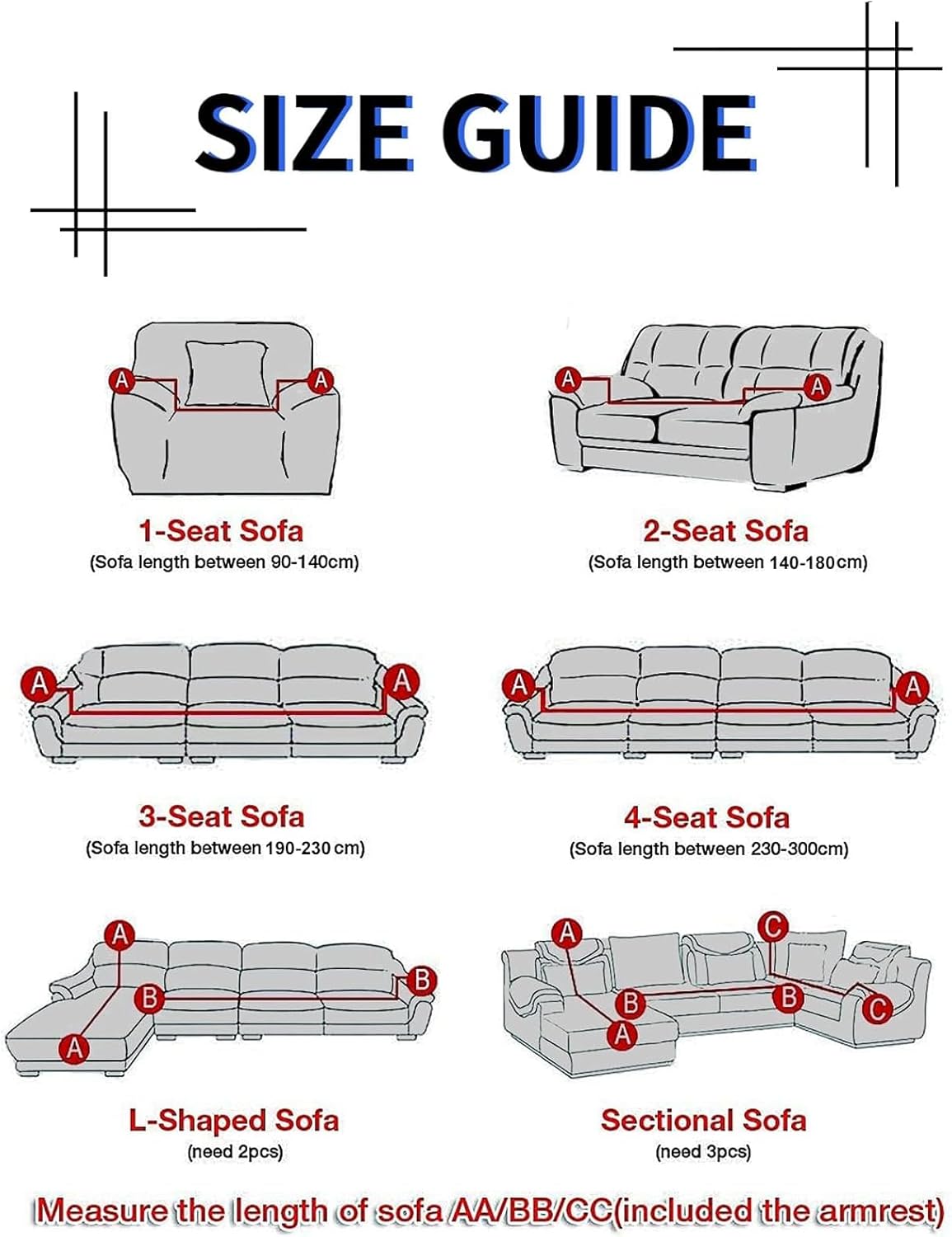 SIZE GUIDE

A A
1-Seat Sofa
(Sofa length between 90-140cm)

A A
2-Seat Sofa
(Sofa length between 140-180cm)

A A
3-Seat Sofa
(Sofa length between 190-230 cm)

A A
4-Seat Sofa
(Sofa length between 230-300cm)

A B B A
L-Shaped Sofa
(need 2pcs)

A C B B A C
Sectional Sofa
(need 3pcs)

Measure the length of sofa AA/BB/CC(included the armrest)