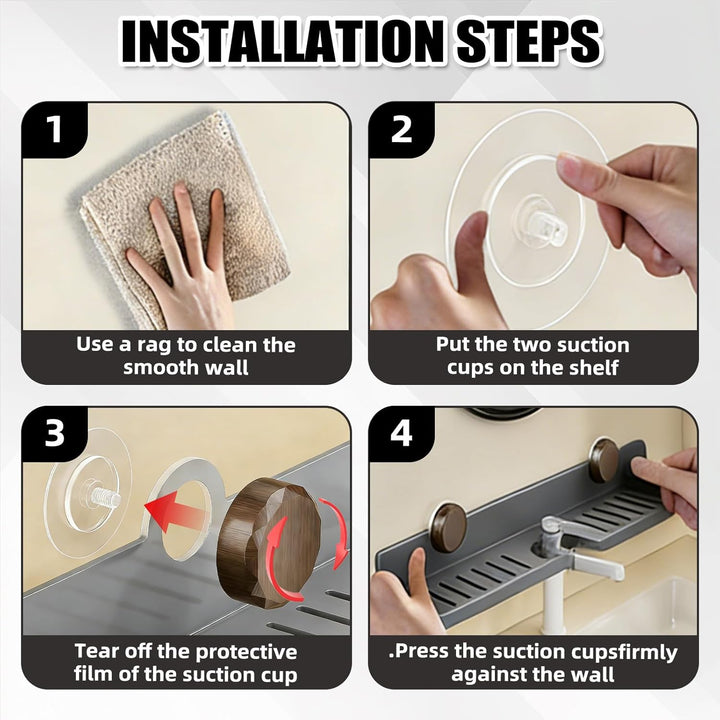 INSTALLATION STEPS

1

Use a rag to clean the smooth wall

2

Put the two suction cups on the shelf

3

Tear off the protective film of the suction cup

4

.Press the suction cupsfirmly against the wall