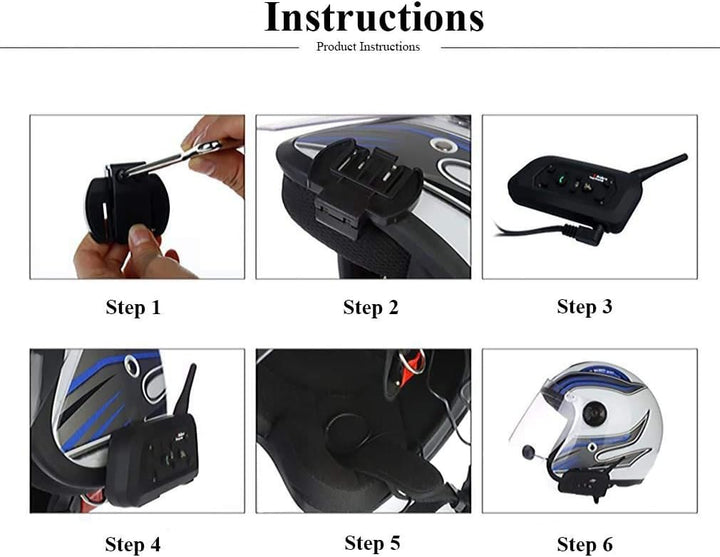 Instructions

Product Instructions

Step 1

Step 2

Step 3

Step 4

Step 5

Step 6