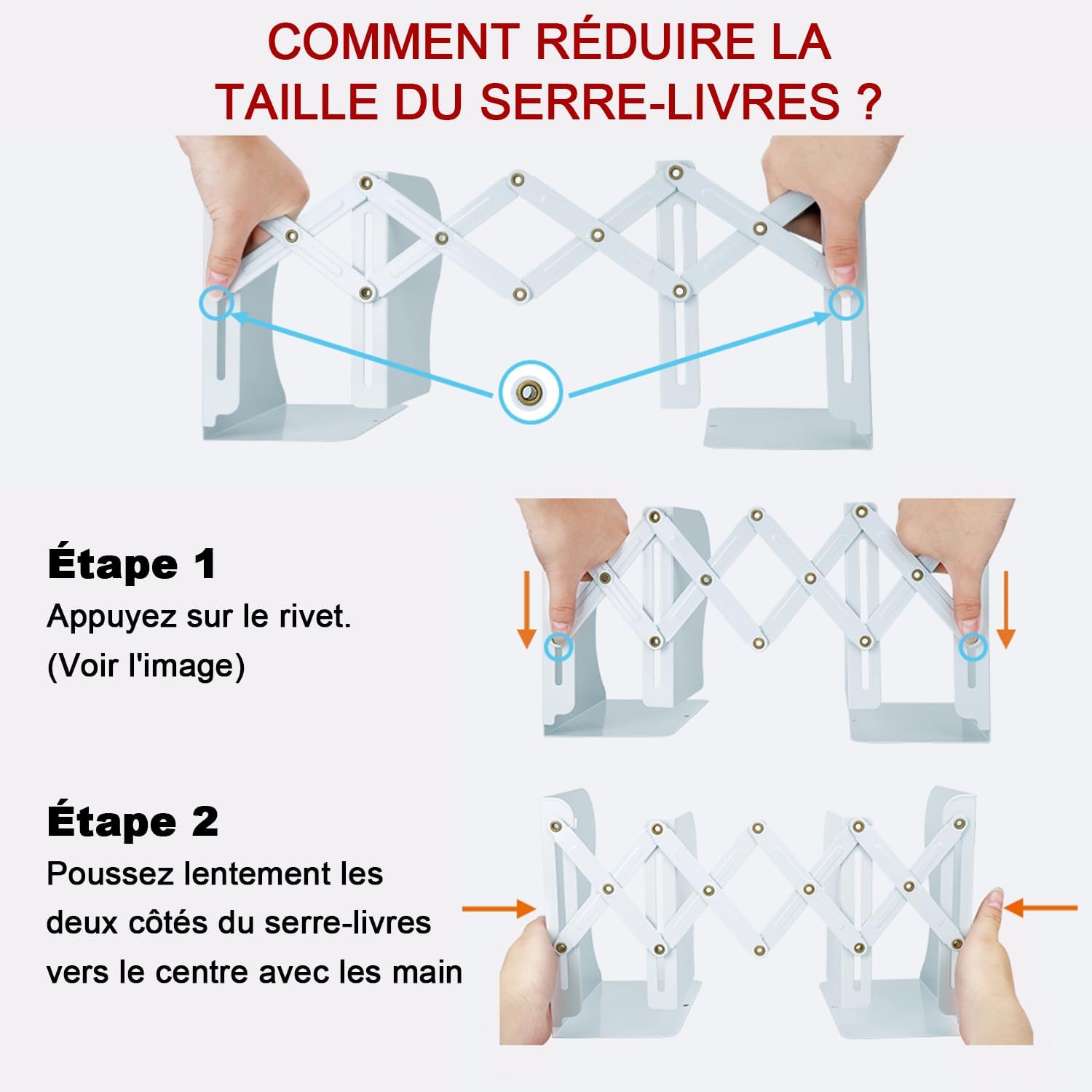 COMMENT RÉDUIRE LA TAILLE DU SERRE-LIVRES ?

Étape 1
Appuyez sur le rivet.
(Voir l'image)

Étape 2
Poussez lentement les deux côtés du serre-livres vers le centre avec les main