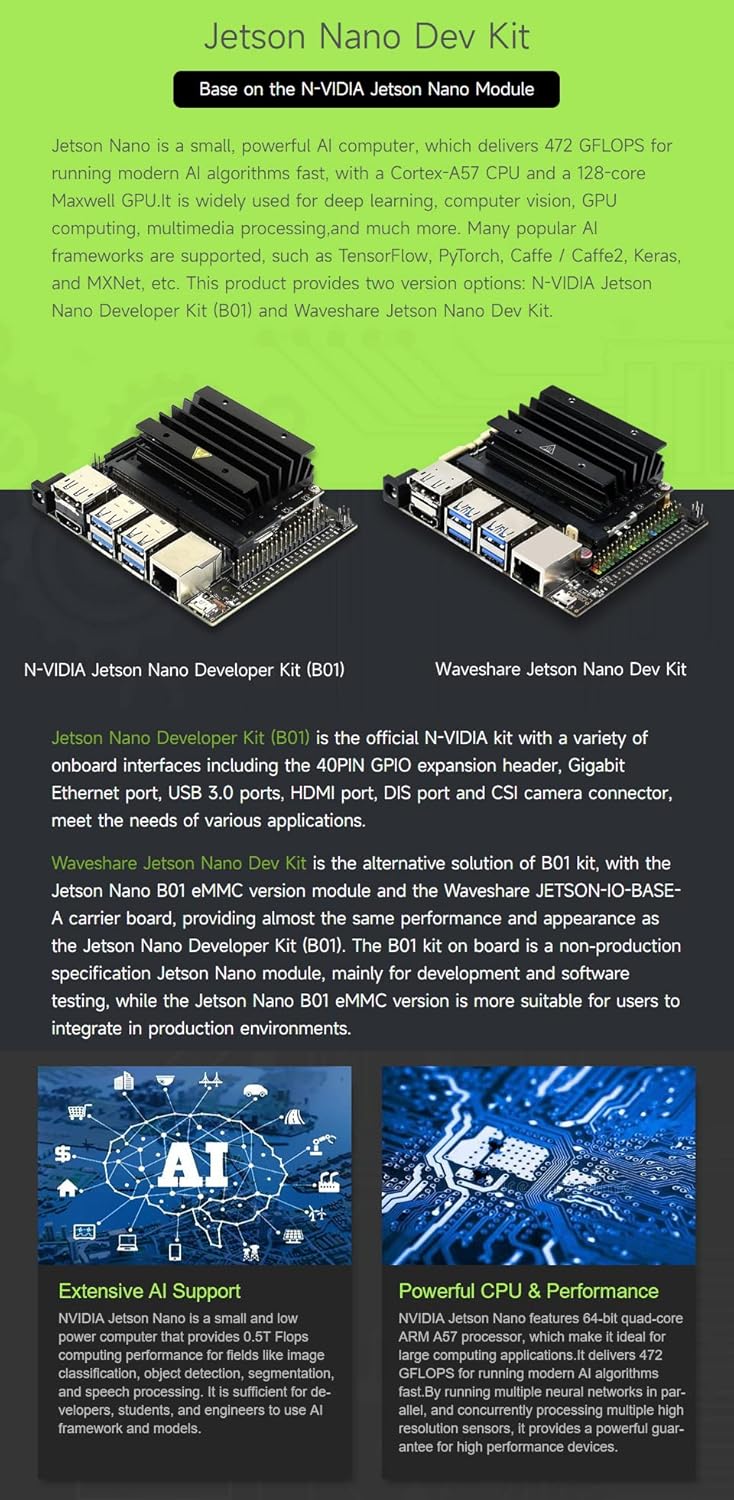 Jetson Nano Dev Kit

Base on the N-VIDIA Jetson Nano Module

Jetson Nano is a small, powerful AI computer, which delivers 472 GFLOPS for running modern AI algorithms fast, with a Cortex-A57 CPU and a 128-core Maxwell GPU.It is widely used for deep learning, computer vision, GPU computing, multimedia processing,and much more. Many popular AI frameworks are supported, such as TensorFlow, PyTorch, Caffe / Caffe2, Keras, and MXNet, etc. This product provides two version options: N-VIDIA Jetson Nano Developer Kit (B01) and Waveshare Jetson Nano Dev Kit.

N-VIDIA Jetson Nano Developer Kit (B01)

Waveshare Jetson Nano Dev Kit

Jetson Nano Developer Kit (B01) is the official N-VIDIA kit with a variety of onboard interfaces including the 40PIN GPIO expansion header, Gigabit Ethernet port, USB 3.0 ports, HDMI port, DIS port and CSI camera connector, meet the needs of various applications.

Waveshare Jetson Nano Dev Kit is the alternative solution of B01 kit, with the Jetson Nano B01 eMMC version module and the Waveshare JETSON-IO-BASE-A carrier board, providing almost the same performance and appearance as the Jetson Nano Developer Kit (B01). The B01 kit on board is a non-production specification Jetson Nano module, mainly for development and software testing, while the Jetson Nano B01 eMMC version is more suitable for users to integrate in production environments.

AI

Extensive AI Support

NVIDIA Jetson Nano is a small and low power computer that provides 0.5T Flops computing performance for fields like image classification, object detection, segmentation, and speech processing. It is sufficient for developers, students, and engineers to use AI framework and models.

Powerful CPU & Performance

NVIDIA Jetson Nano features 64-bit quad-core ARM A57 processor, which make it ideal for large computing applications.It delivers 472 GFLOPS for running modern AI algorithms fast.By running multiple neural networks in parallel, and concurrently processing multiple high resolution sensors, it provides a powerful guarantee for high performance devices.