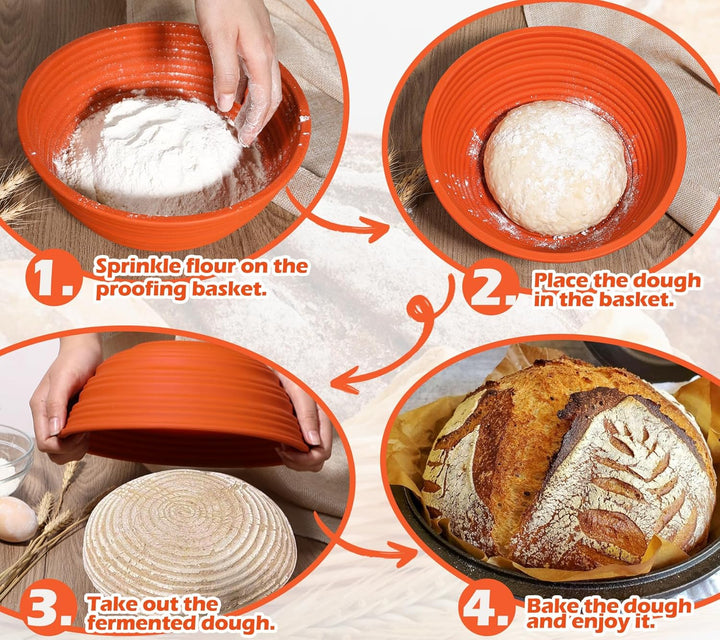 1. Sprinkle flour on the proofing basket.

2. Place the dough in the basket.

3. Take out the fermented dough.

4. Bake the dough and enjoy it.