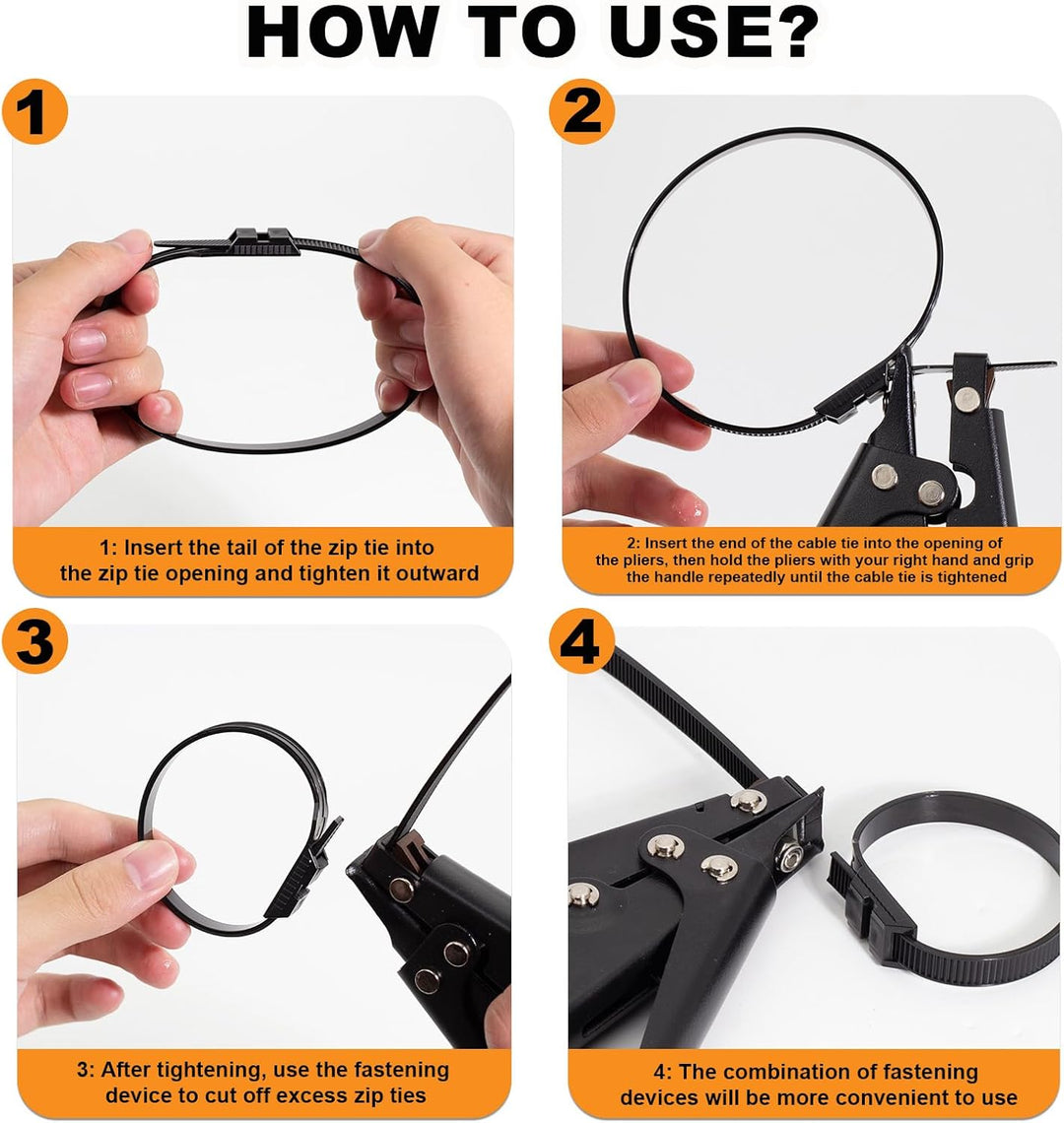 HOW TO USE?

1

1: Insert the tail of the zip tie into the zip tie opening and tighten it outward

2

2: Insert the end of the cable tie into the opening of the pliers, then hold the pliers with your right hand and grip the handle repeatedly until the cable tie is tightened

3

3: After tightening, use the fastening device to cut off excess zip ties

4

4: The combination of fastening devices will be more convenient to use