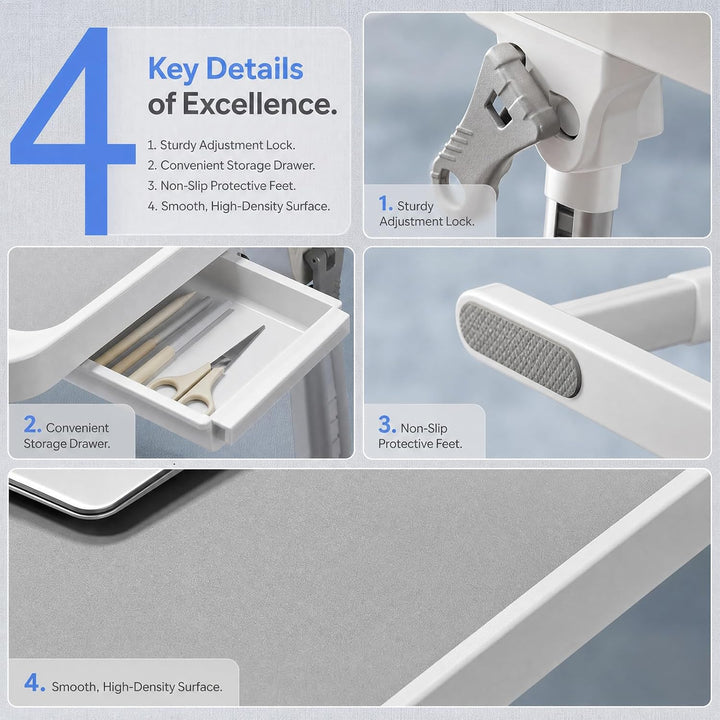 4

Key Details of Excellence.

1. Sturdy Adjustment Lock.
2. Convenient Storage Drawer.
3. Non-Slip Protective Feet.
4. Smooth, High-Density Surface.

1. Sturdy Adjustment Lock.

2. Convenient Storage Drawer.

3. Non-Slip Protective Feet.

4. Smooth, High-Density Surface.