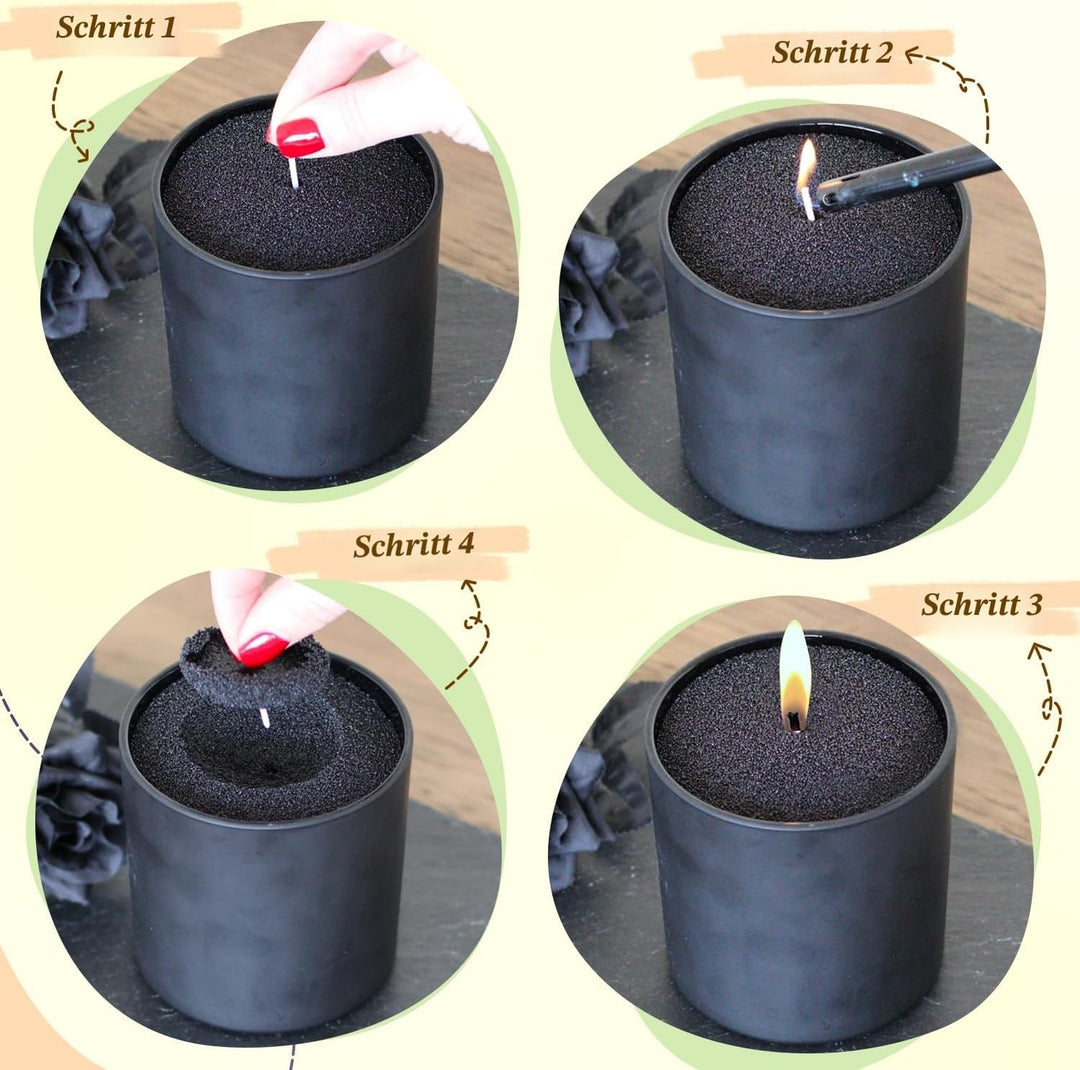 Schritt 1

Schritt 2

Schritt 4

Schritt 3