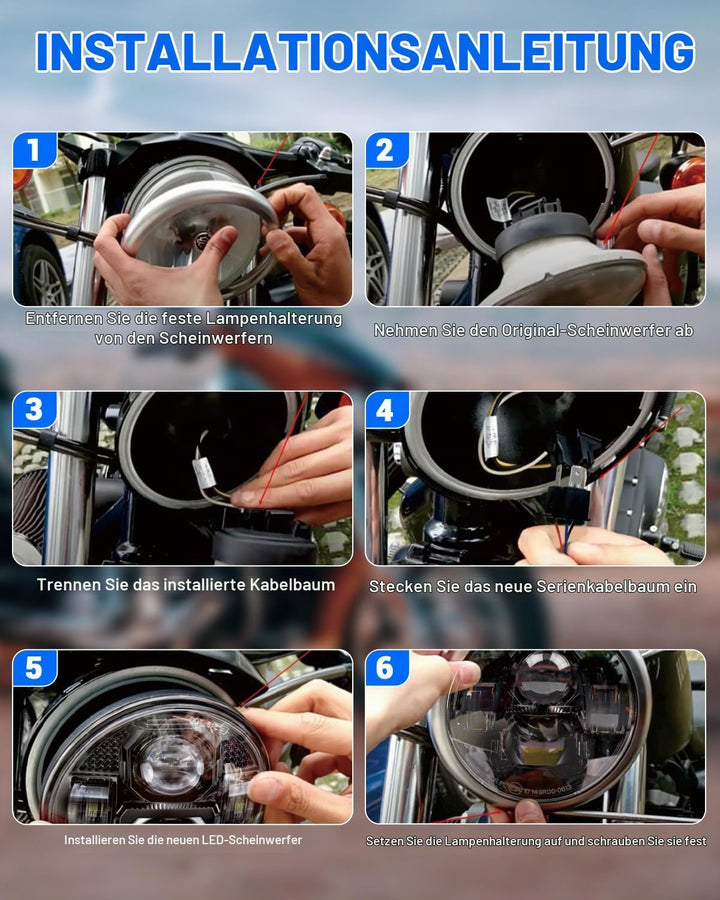 INSTALLATIONSANLEITUNG

1

Entfernen Sie die feste Lampenhalterung von den Scheinwerfern

2

Nehmen Sie den Original-Scheinwerfer ab

3

Trennen Sie das installierte Kabelbaum

4

Stecken Sie das neue Serienkabelbaum ein

5

Installieren Sie die neuen LED-Scheinwerfer

6

Setzen Sie die Lampenhalterung auf und schrauben Sie sie fest