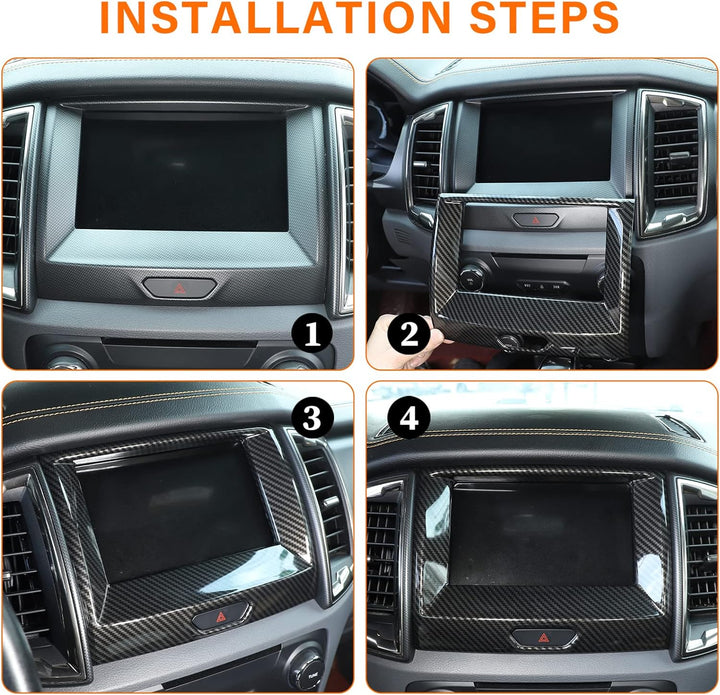 INSTALLATION STEPS

1

2

3

4