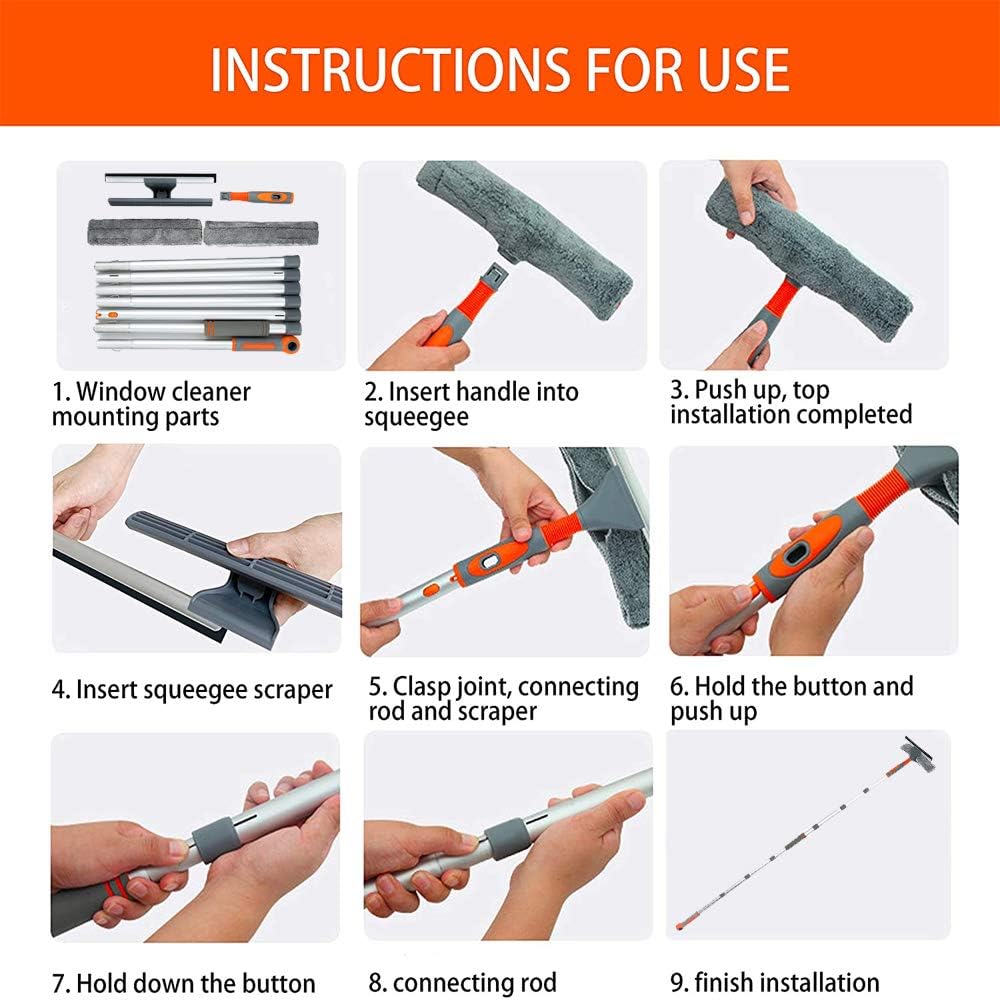 INSTRUCTIONS FOR USE

1. Window cleaner mounting parts

2. Insert handle into squeegee

3. Push up, top installation completed

4. Insert squeegee scraper

5. Clasp joint, connecting rod and scraper

6. Hold the button and push up

7. Hold down the button

8. connecting rod

9. finish installation