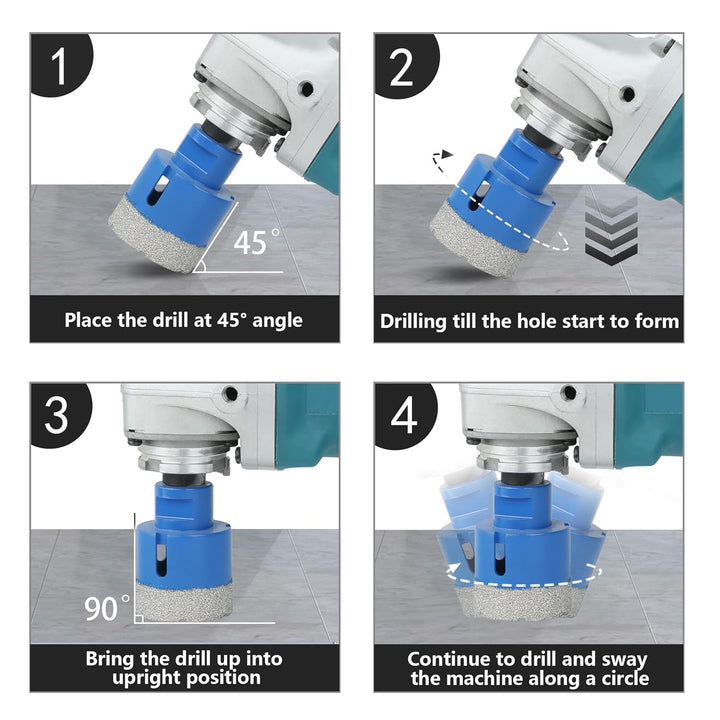 1

45°

Place the drill at 45° angle

2

Drilling till the hole start to form

3

90°

Bring the drill up into upright position

4

Continue to drill and sway the machine along a circle