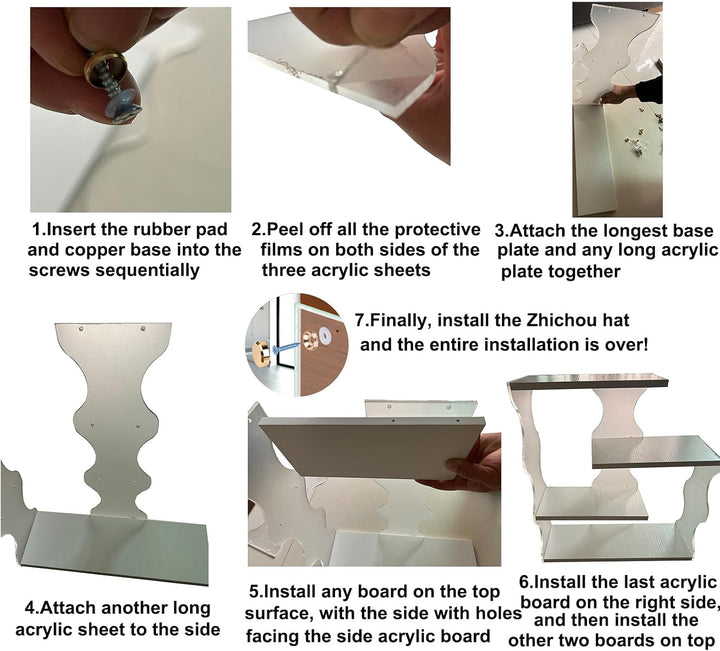 1.Insert the rubber pad and copper base into the screws sequentially

2.Peel off all the protective films on both sides of the three acrylic sheets

3.Attach the longest base plate and any long acrylic plate together

7.Finally, install the Zhichou hat and the entire installation is over!

4.Attach another long acrylic sheet to the side

5.Install any board on the top surface, with the side with holes facing the side acrylic board

6.Install the last acrylic board on the right side, and then install the other two boards on top