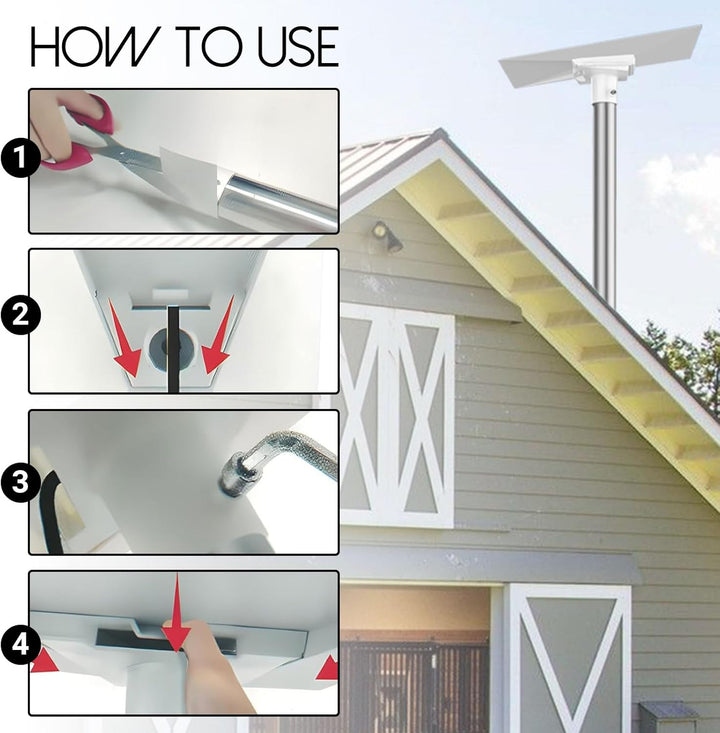 HOW TO USE

1

2

3

4