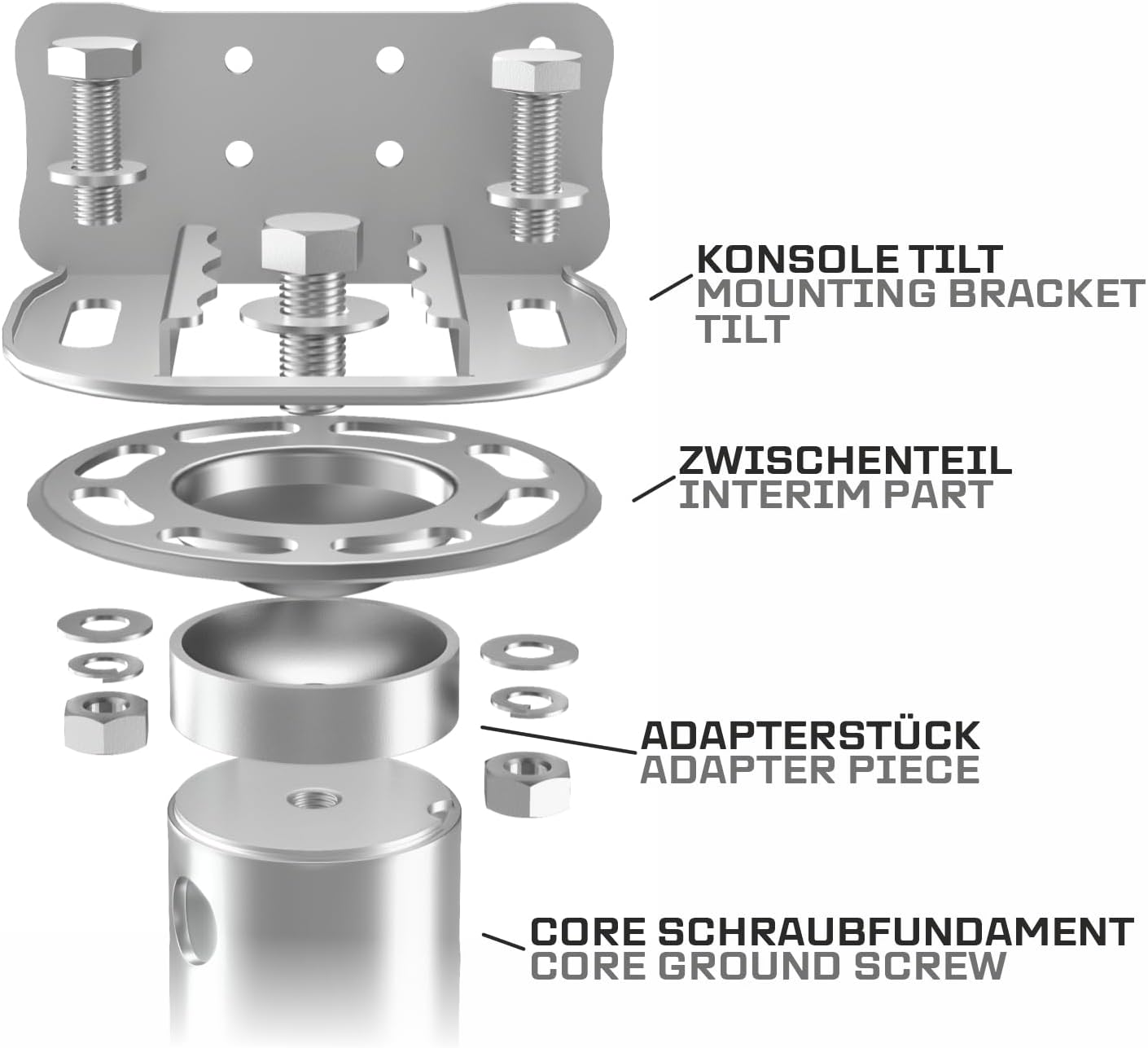 KONSOLE TILT
MOUNTING BRACKET TILT

ZWISCHENTEIL
INTERIM PART

ADAPTERSTÜCK
ADAPTER PIECE

CORE SCHRAUBFUNDAMENT
CORE GROUND SCREW