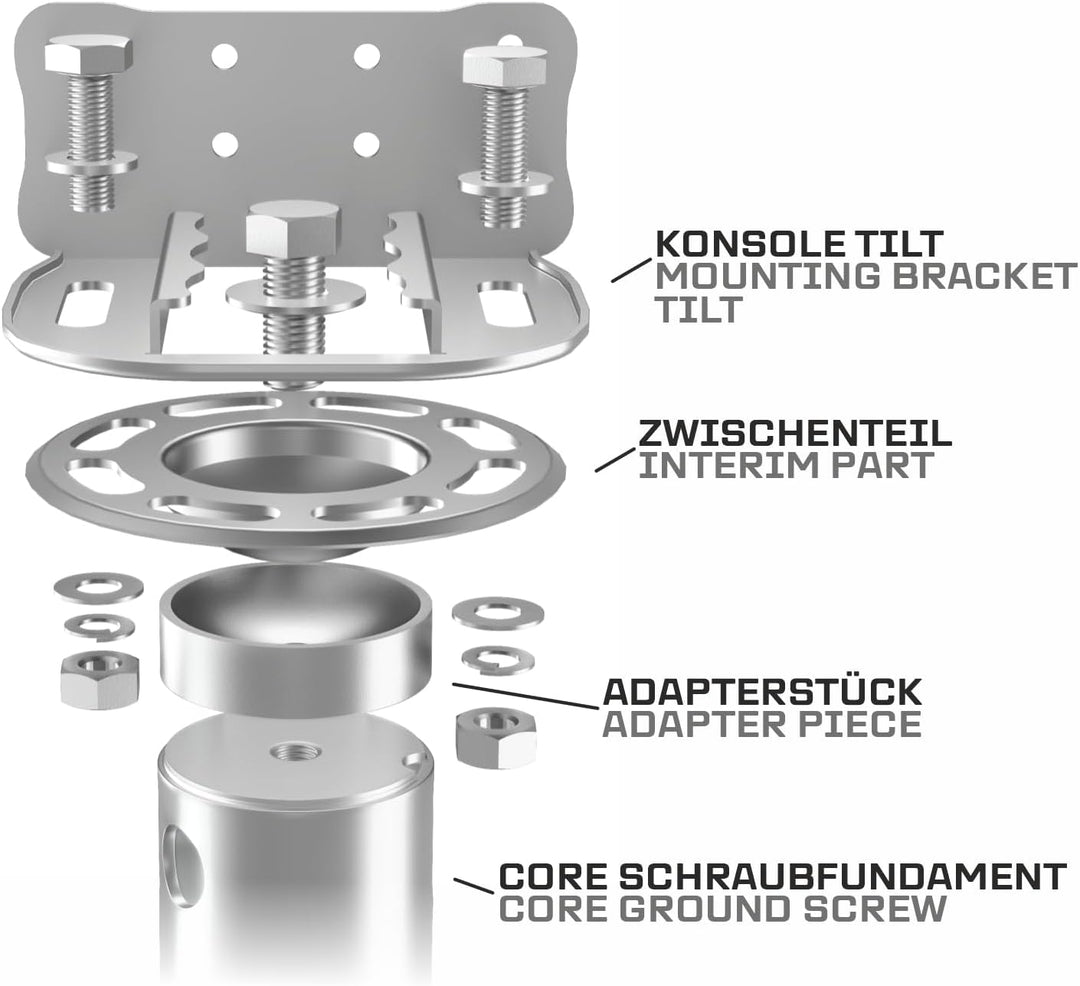 KONSOLE TILT
MOUNTING BRACKET TILT

ZWISCHENTEIL
INTERIM PART

ADAPTERSTÜCK
ADAPTER PIECE

CORE SCHRAUBFUNDAMENT
CORE GROUND SCREW