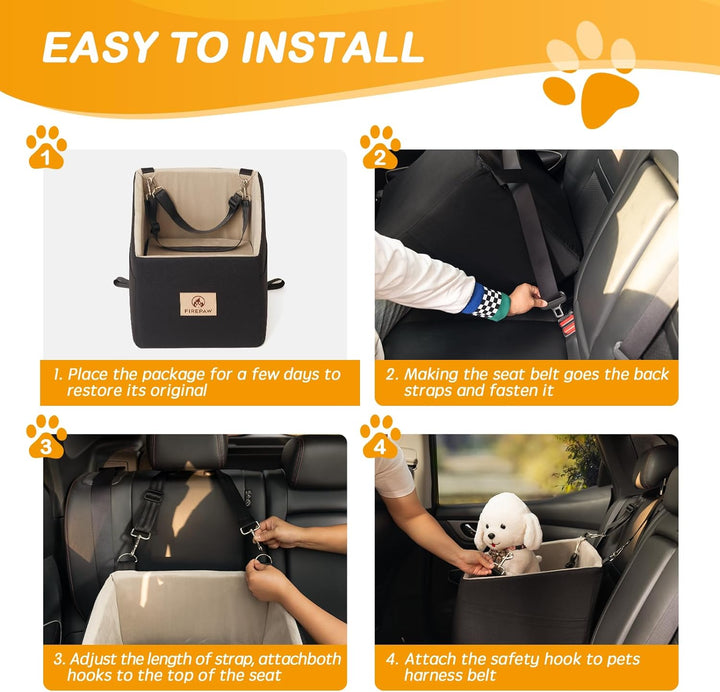 EASY TO INSTALL

1

FIREPAW

1. Place the package for a few days to restore its original

2

2. Making the seat belt goes the back straps and fasten it

3

3. Adjust the length of strap, attachboth hooks to the top of the seat

4

4. Attach the safety hook to pets harness belt