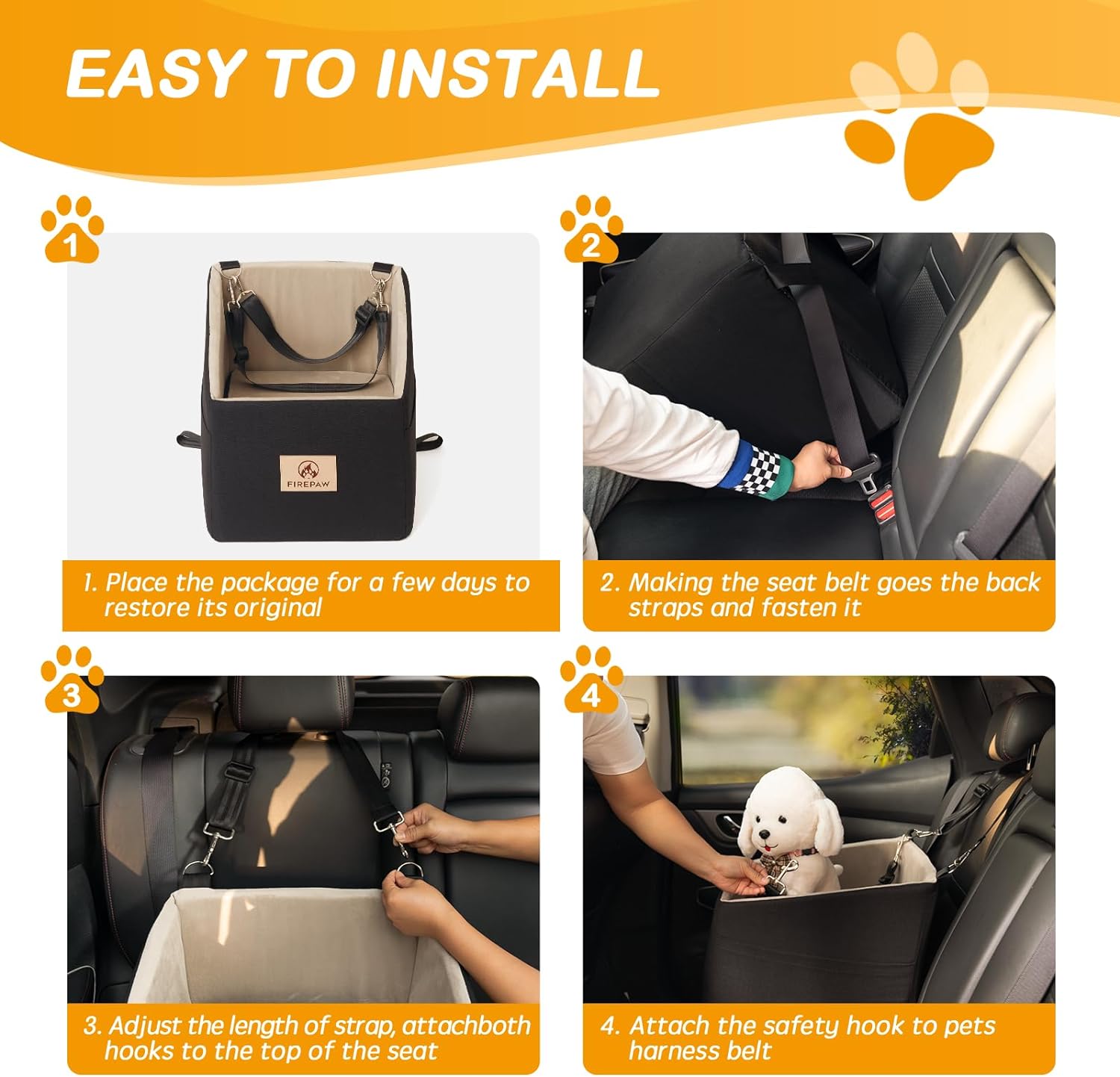 EASY TO INSTALL

1

FIREPAW

1. Place the package for a few days to restore its original

2

2. Making the seat belt goes the back straps and fasten it

3

3. Adjust the length of strap, attachboth hooks to the top of the seat

4

4. Attach the safety hook to pets harness belt