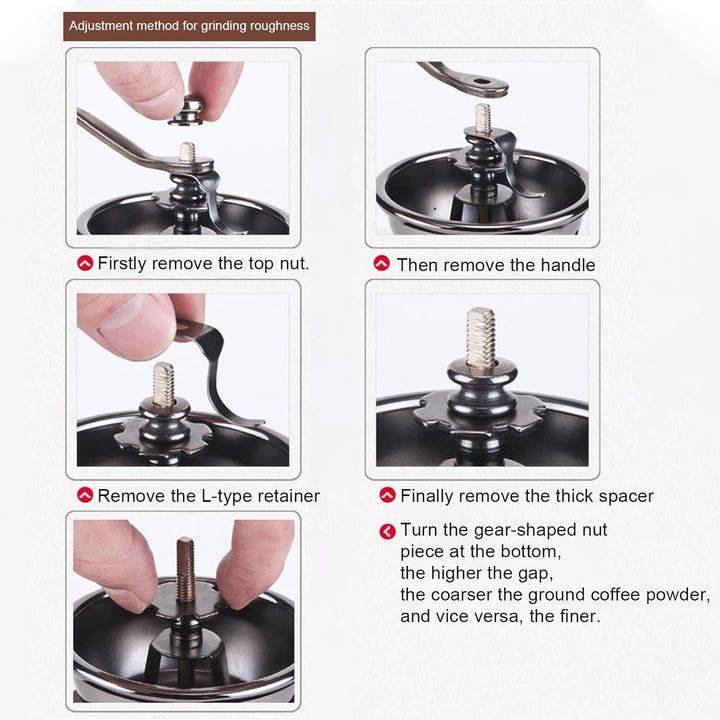 Adjustment method for grinding roughness

Firstly remove the top nut.

Then remove the handle

Remove the L-type retainer

Finally remove the thick spacer

Turn the gear-shaped nut piece at the bottom, the higher the gap, the coarser the ground coffee powder, and vice versa, the finer.