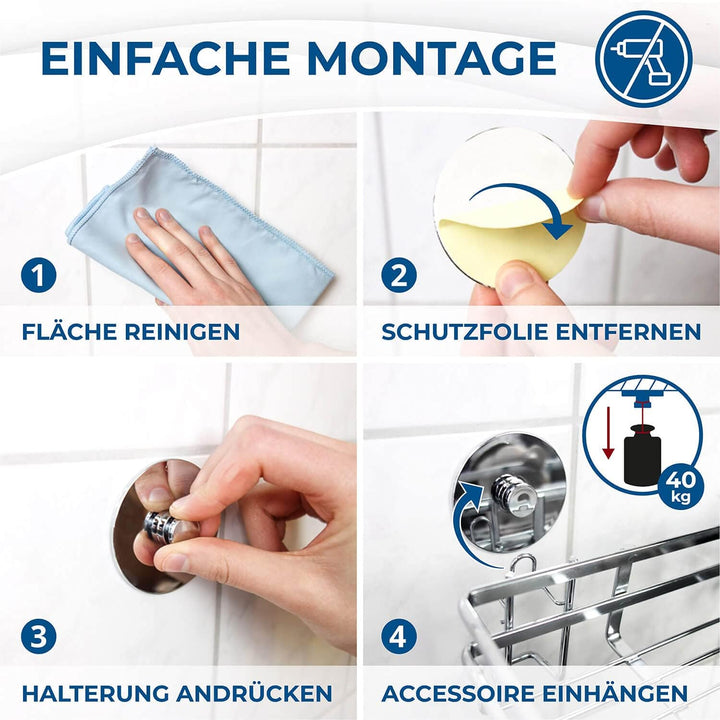 EINFACHE MONTAGE

1

FLÄCHE REINIGEN

2

SCHUTZFOLIE ENTFERNEN

3

HALTERUNG ANDRÜCKEN

40 kg

4

ACCESSOIRE EINHÄNGEN