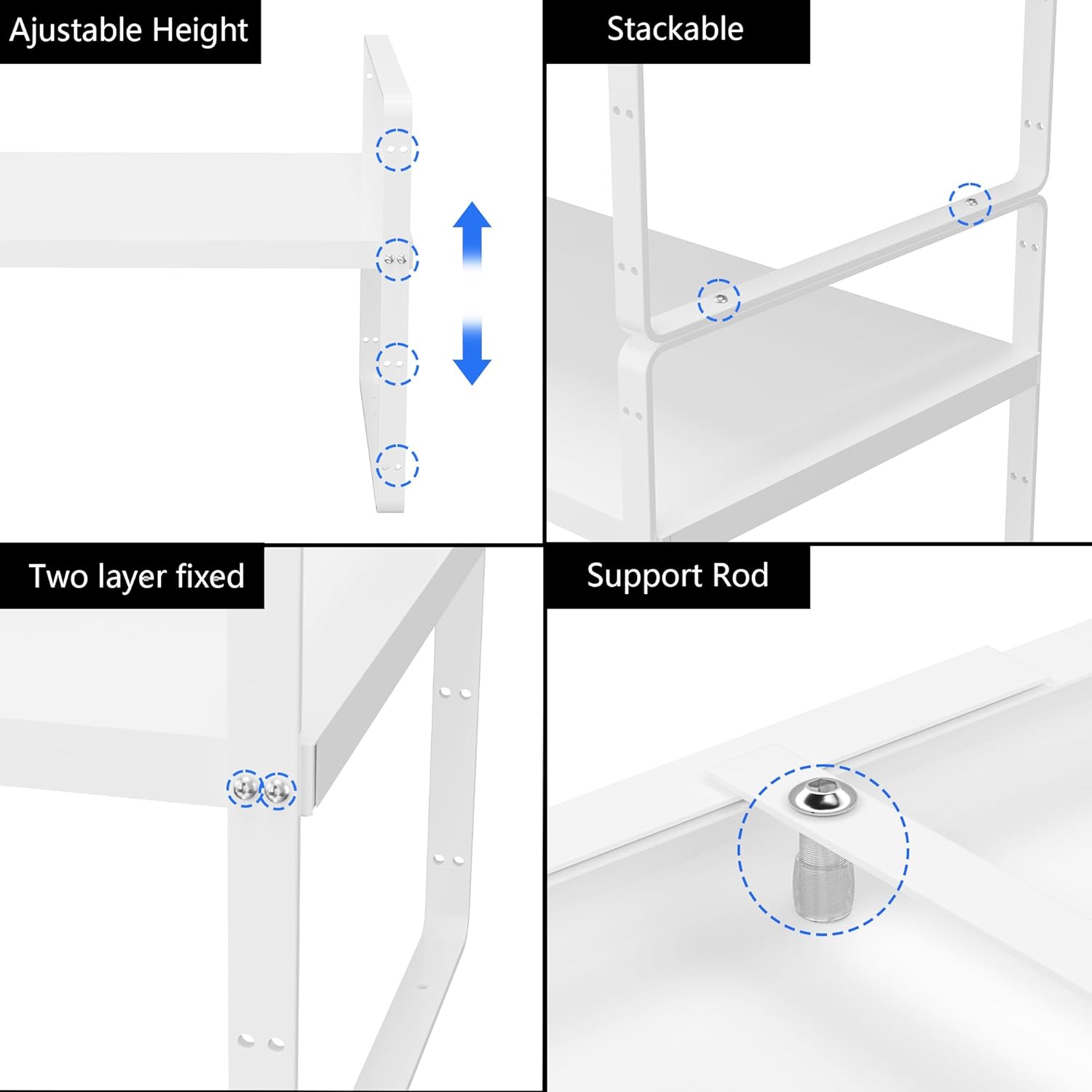 Ajustable Height

Stackable

Two layer fixed

Support Rod