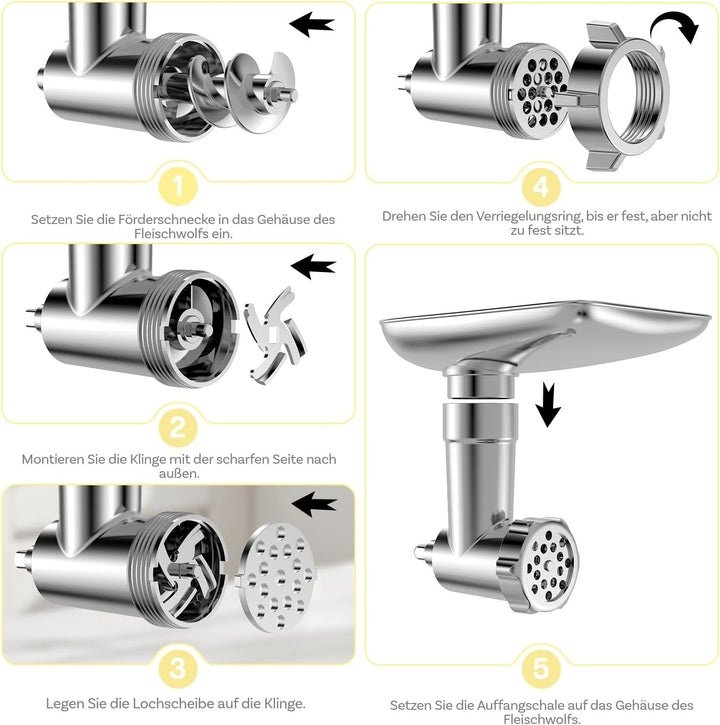 1

Setzen Sie die Förderschnecke in das Gehäuse des Fleischwolfs ein.

2

Montieren Sie die Klinge mit der scharfen Seite nach außen.

3

Legen Sie die Lochscheibe auf die Klinge.

4

Drehen Sie den Verriegelungsring, bis er fest, aber nicht zu fest sitzt.

5

Setzen Sie die Auffangschale auf das Gehäuse des Fleischwolfs.