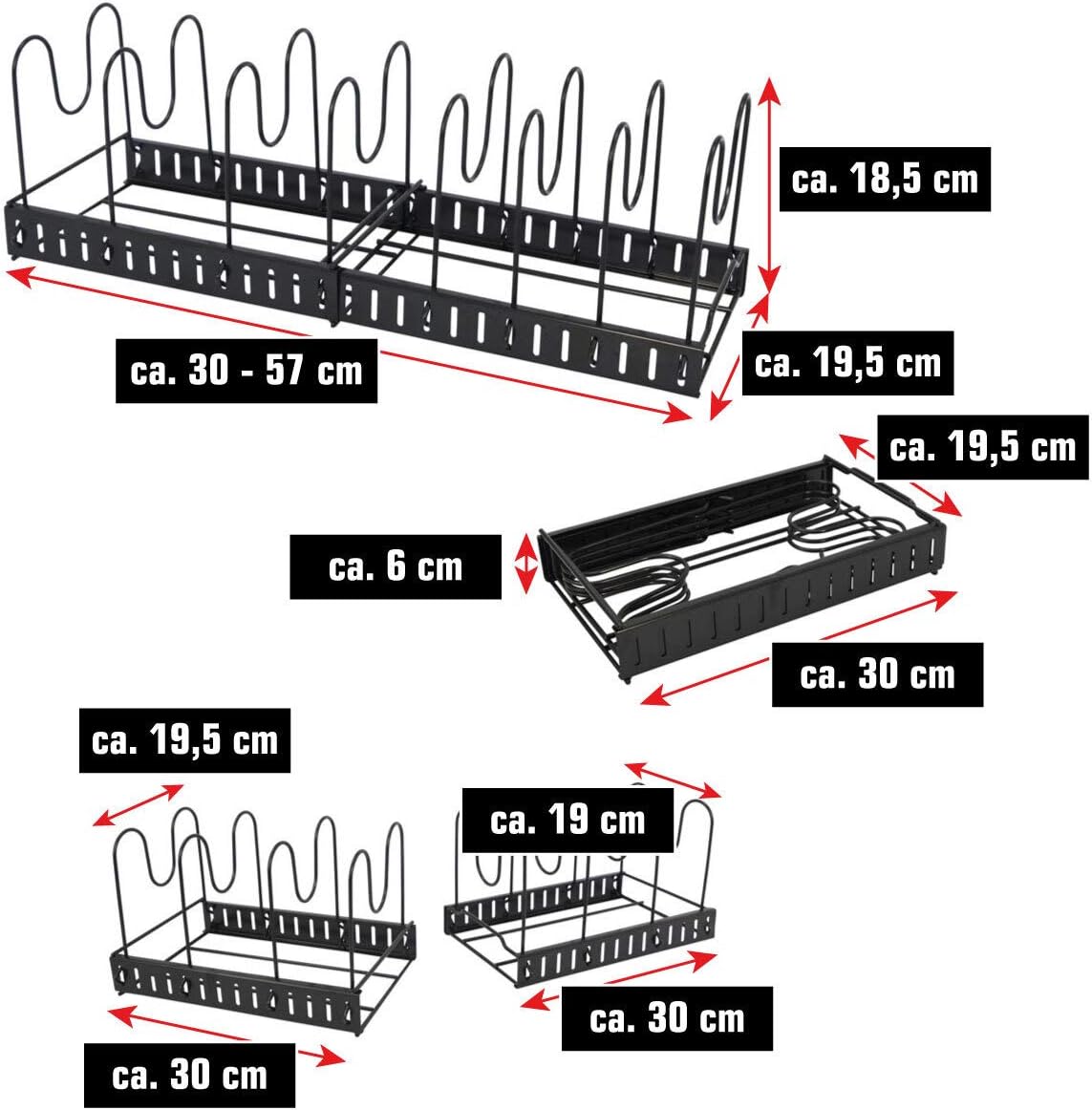 ca. 18,5 cm

ca. 30 - 57 cm

ca. 19,5 cm

ca. 19,5 cm

ca. 6 cm

ca. 30 cm

ca. 19,5 cm

ca. 19 cm

ca. 30 cm

ca. 30 cm