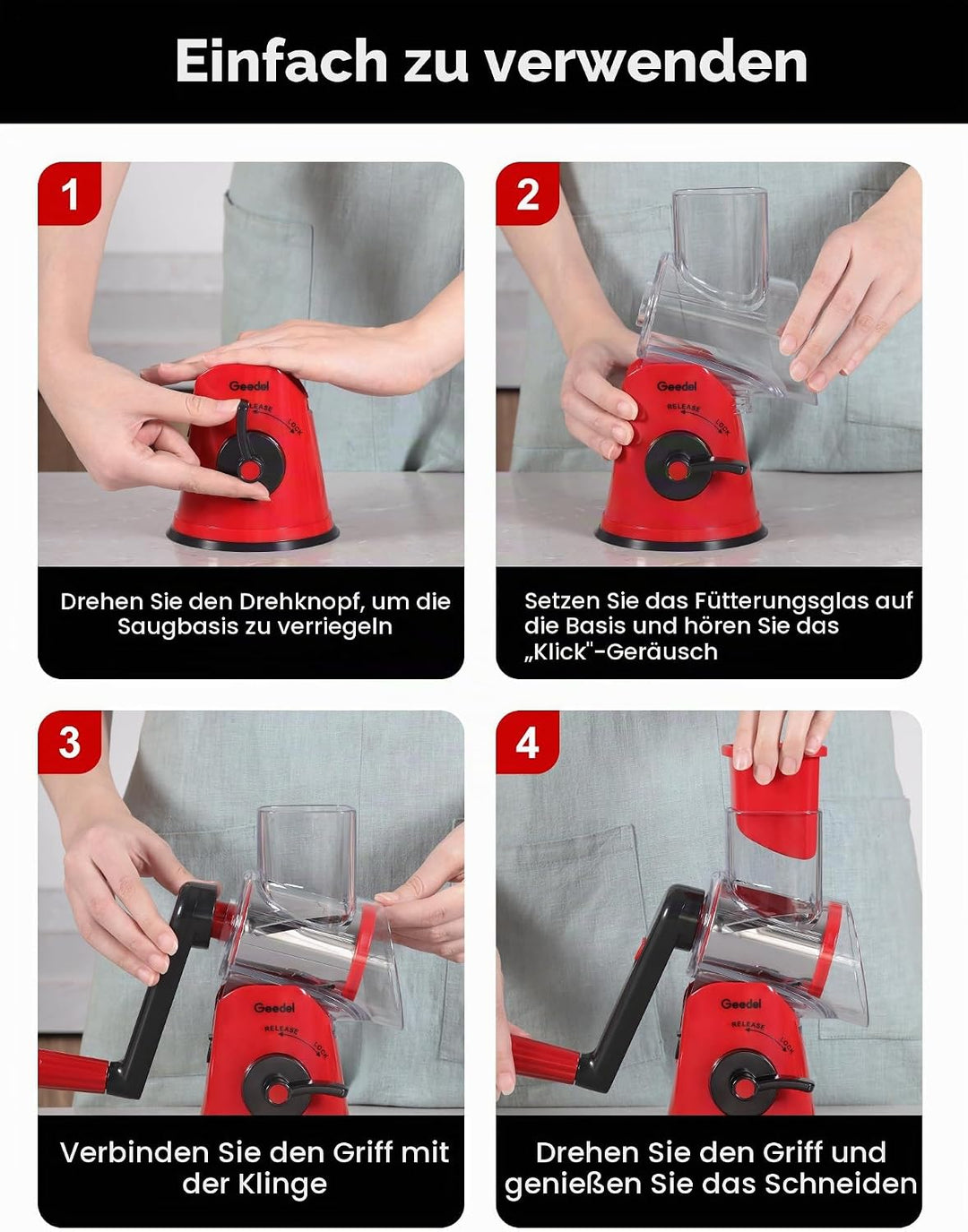 Einfach zu verwenden

1

Geedel
RELEASE
LOCK

Drehen Sie den Drehknopf, um die Saugbasis zu verriegeln

2

Geedel
RELEASE
LOCK

Setzen Sie das Fütterungsglas auf die Basis und hören Sie das „Klick"-Geräusch

3

Geedel
RELEASE
LOCK

Verbinden Sie den Griff mit der Klinge

4

Geedel
RELEASE
LOCK

Drehen Sie den Griff und genießen Sie das Schneiden