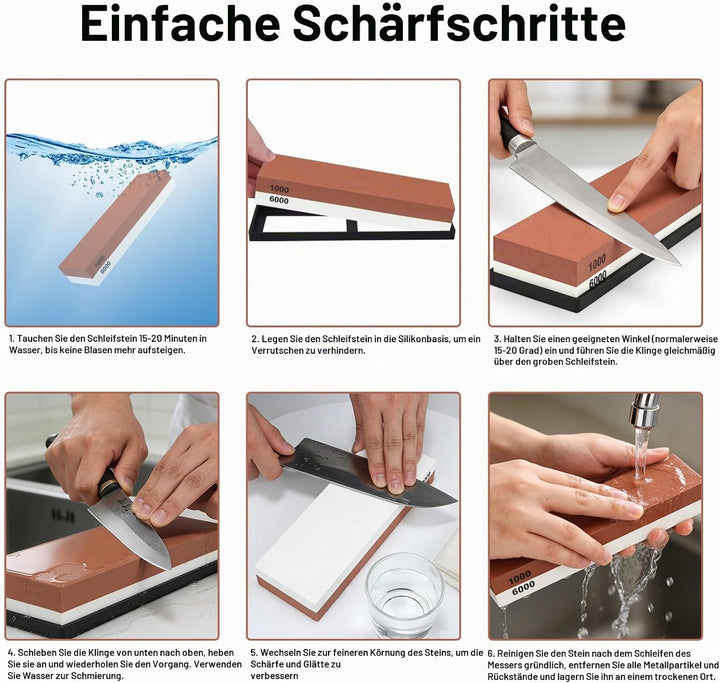 Einfache Schärfschritte

1000
6000

1000
6000

1000
6000

1. Tauchen Sie den Schleifstein 15-20 Minuten in Wasser, bis keine Blasen mehr aufsteigen.

2. Legen Sie den Schleifstein in die Silikonbasis, um ein Verrutschen zu verhindern.

3. Halten Sie einen geeigneten Winkel (normalerweise 15-20 Grad) ein und führen Sie die Klinge gleichmäßig über den groben Schleifstein.

1000
6000

4. Schieben Sie die Klinge von unten nach oben, heben Sie sie an und wiederholen Sie den Vorgang. Verwenden Sie Wasser zur Schmierung.

5. Wechseln Sie zur feineren Körnung des Steins, um die Schärfe und Glätte zu verbessern

6. Reinigen Sie den Stein nach dem Schleifen des Messers gründlich, entfernen Sie alle Metallpartikel und Rückstände und lagern Sie ihn an einem trockenen Ort.