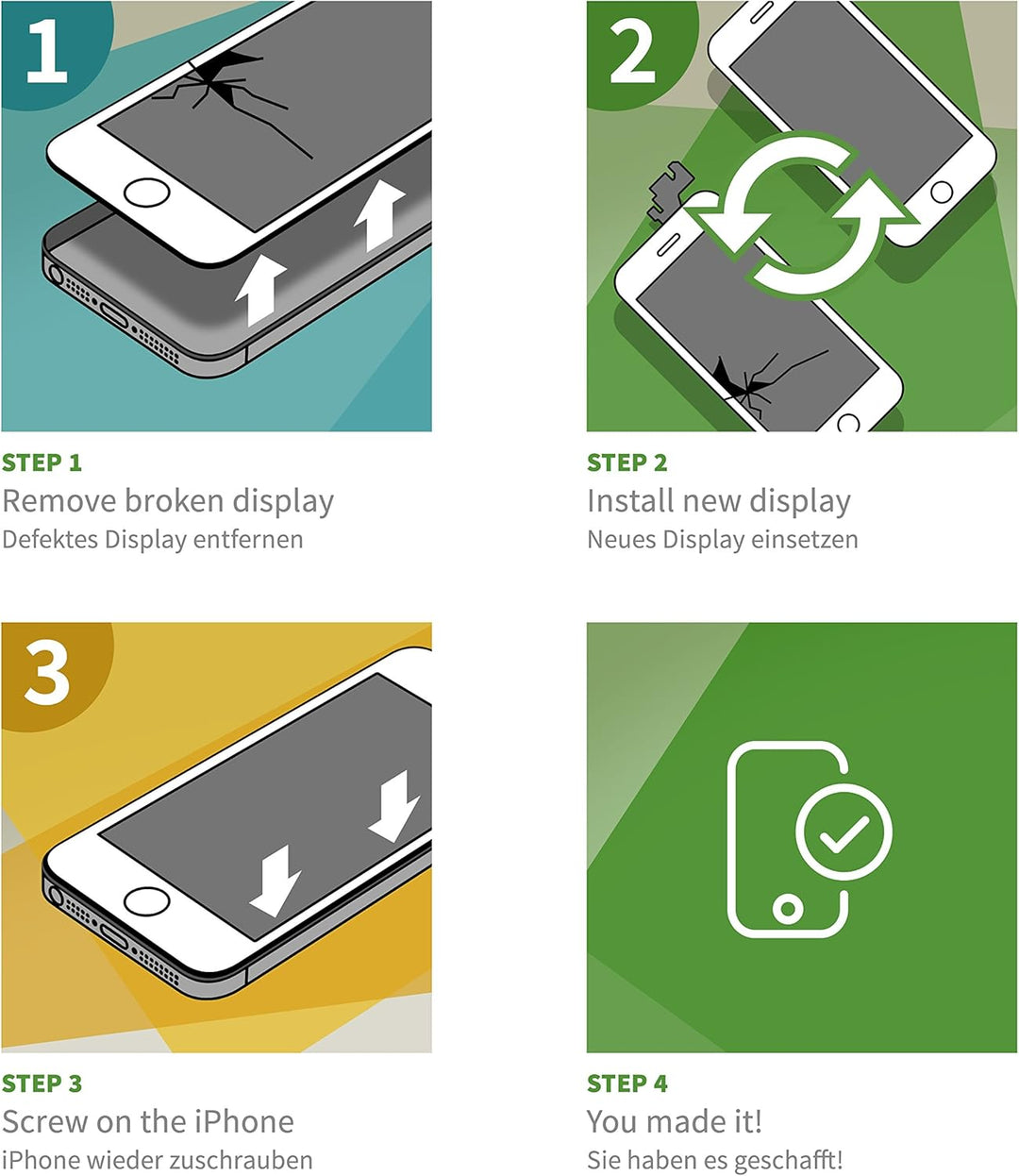 1

STEP 1
Remove broken display
Defektes Display entfernen

2

STEP 2
Install new display
Neues Display einsetzen

3

STEP 3
Screw on the iPhone
iPhone wieder zuschrauben

STEP 4
You made it!
Sie haben es geschafft!