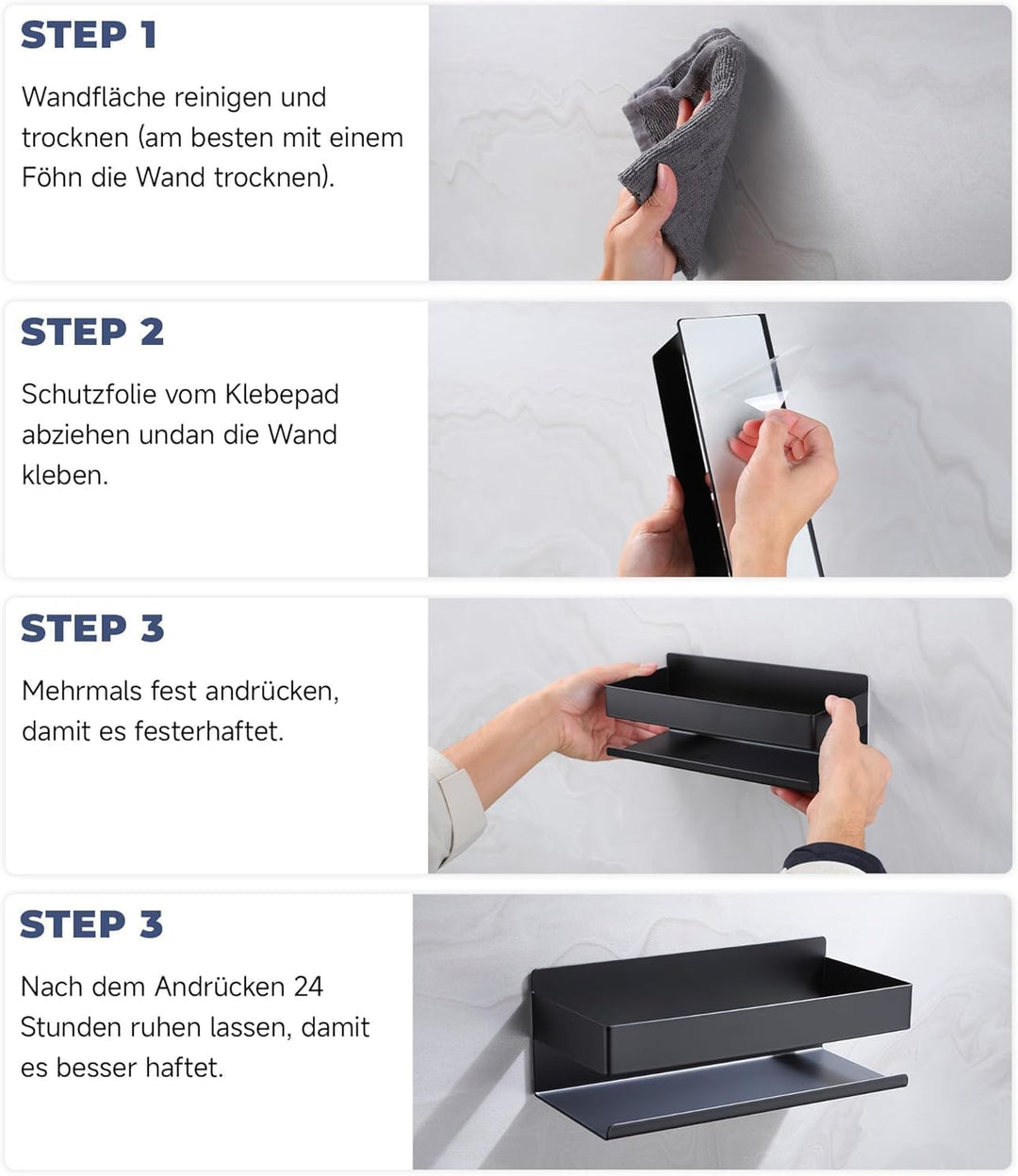 STEP 1

Wandfläche reinigen und trocknen (am besten mit einem Föhn die Wand trocknen).

STEP 2

Schutzfolie vom Klebepad abziehen undan die Wand kleben.

STEP 3

Mehrmals fest andrücken, damit es festerhaftet.

STEP 3

Nach dem Andrücken 24 Stunden ruhen lassen, damit es besser haftet.