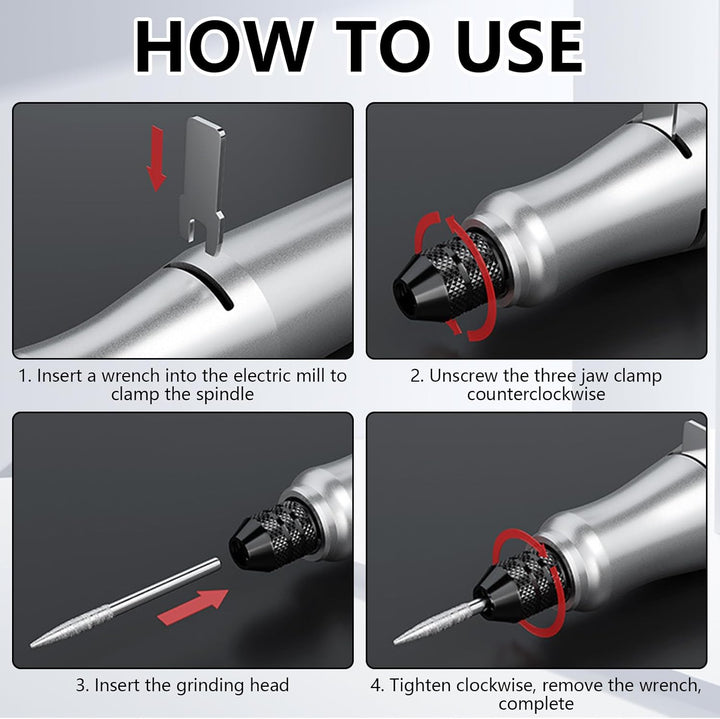 HOW TO USE

1. Insert a wrench into the electric mill to clamp the spindle

2. Unscrew the three jaw clamp counterclockwise

3. Insert the grinding head

4. Tighten clockwise, remove the wrench, complete