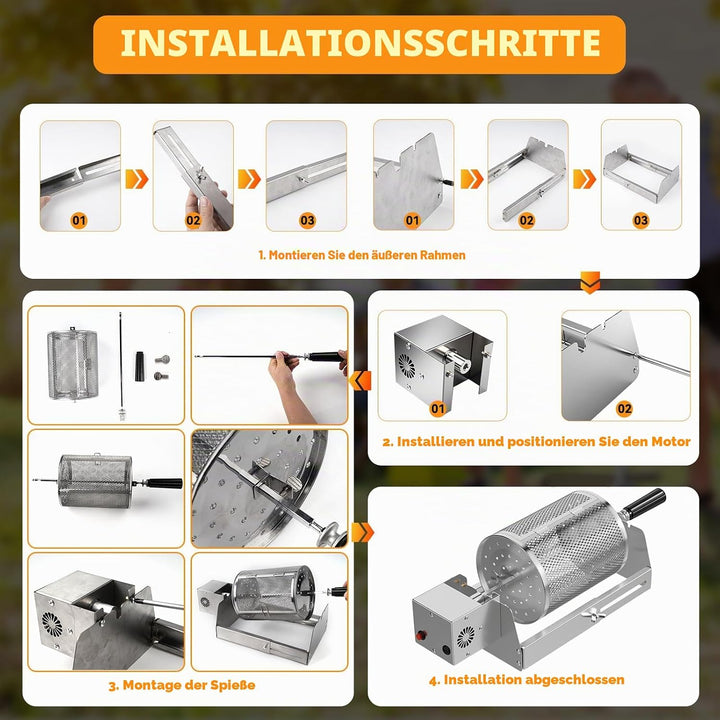 INSTALLATIONSSCHRITTE

01 02 03 01 02 03

1. Montieren Sie den äußeren Rahmen

01 02

2. Installieren und positionieren Sie den Motor

3. Montage der Spieße

4. Installation abgeschlossen