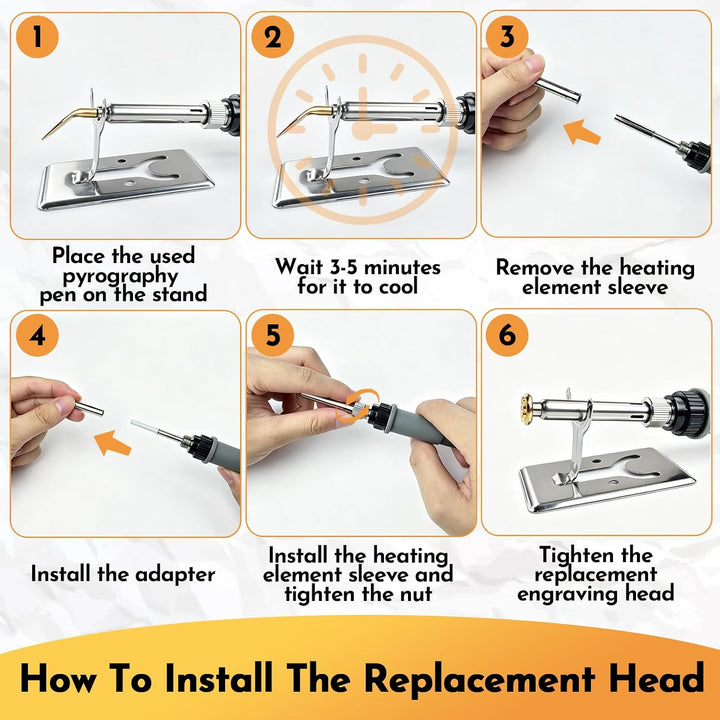 1

Place the used pyrography pen on the stand

2

Wait 3-5 minutes for it to cool

3

Remove the heating element sleeve

4

Install the adapter

5

Install the heating element sleeve and tighten the nut

6

Tighten the replacement engraving head

How To Install The Replacement Head