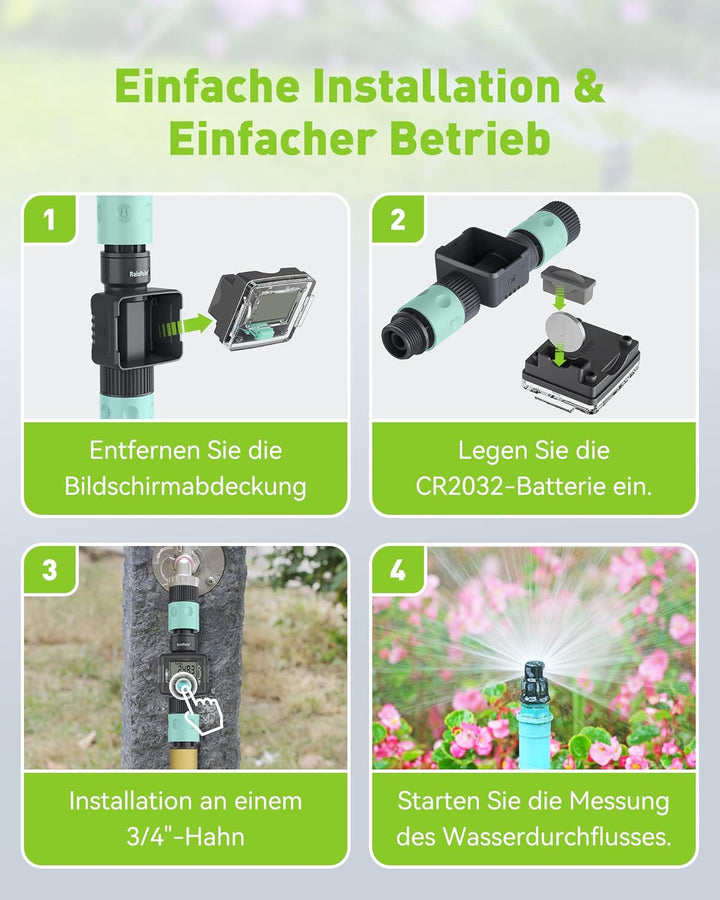 Einfache Installation & Einfacher Betrieb

1

RainPoint

Entfernen Sie die Bildschirmabdeckung

2

Legen Sie die CR2032-Batterie ein.

3

Installation an einem 3/4"-Hahn

4

Starten Sie die Messung des Wasserdurchflusses.