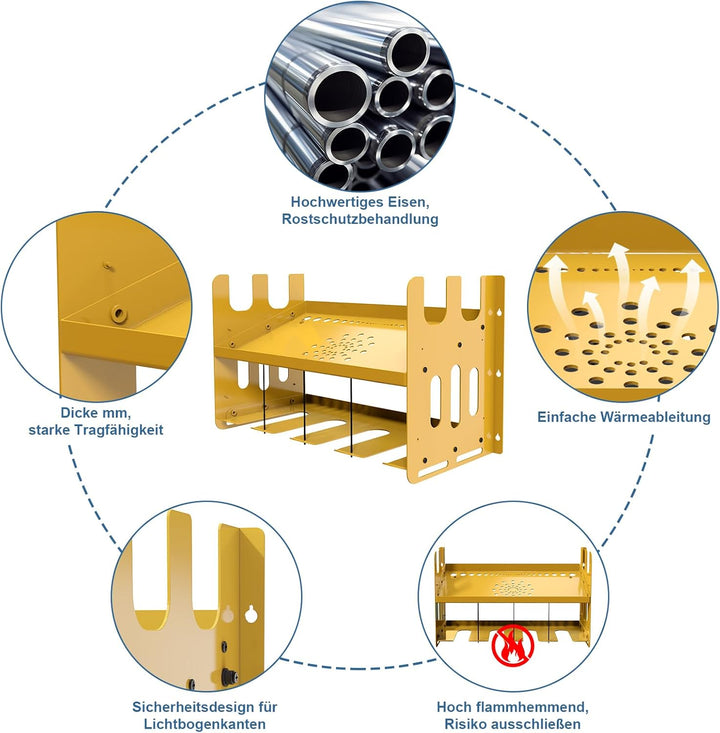 Hochwertiges Eisen, Rostschutzbehandlung

Dicke mm, starke Tragfähigkeit

Einfache Wärmeableitung

Sicherheitsdesign für Lichtbogenkanten

Hoch flammhemmend, Risiko ausschließen