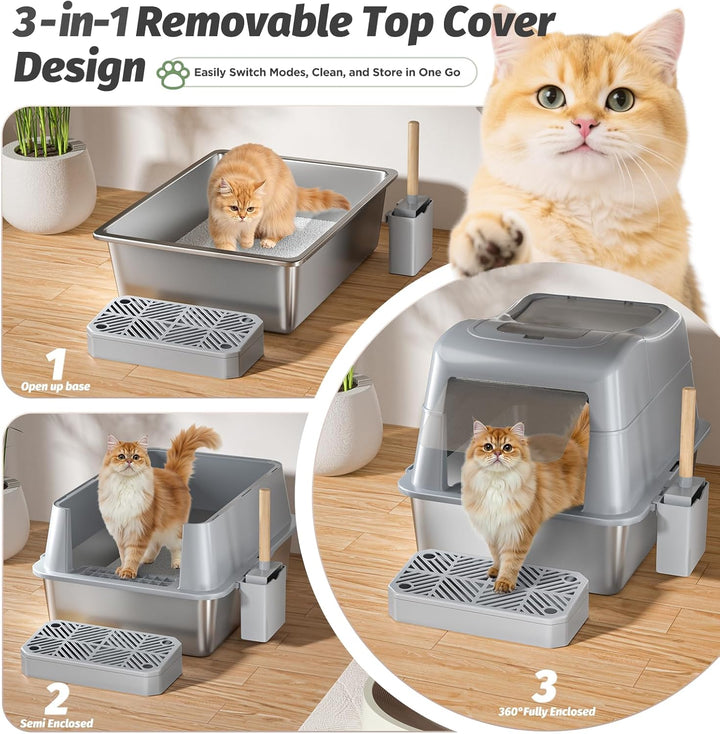 3-in-1 Removable Top Cover Design

Easily Switch Modes, Clean, and Store in One Go

1
Open up base

2
Semi Enclosed

3
360° Fully Enclosed