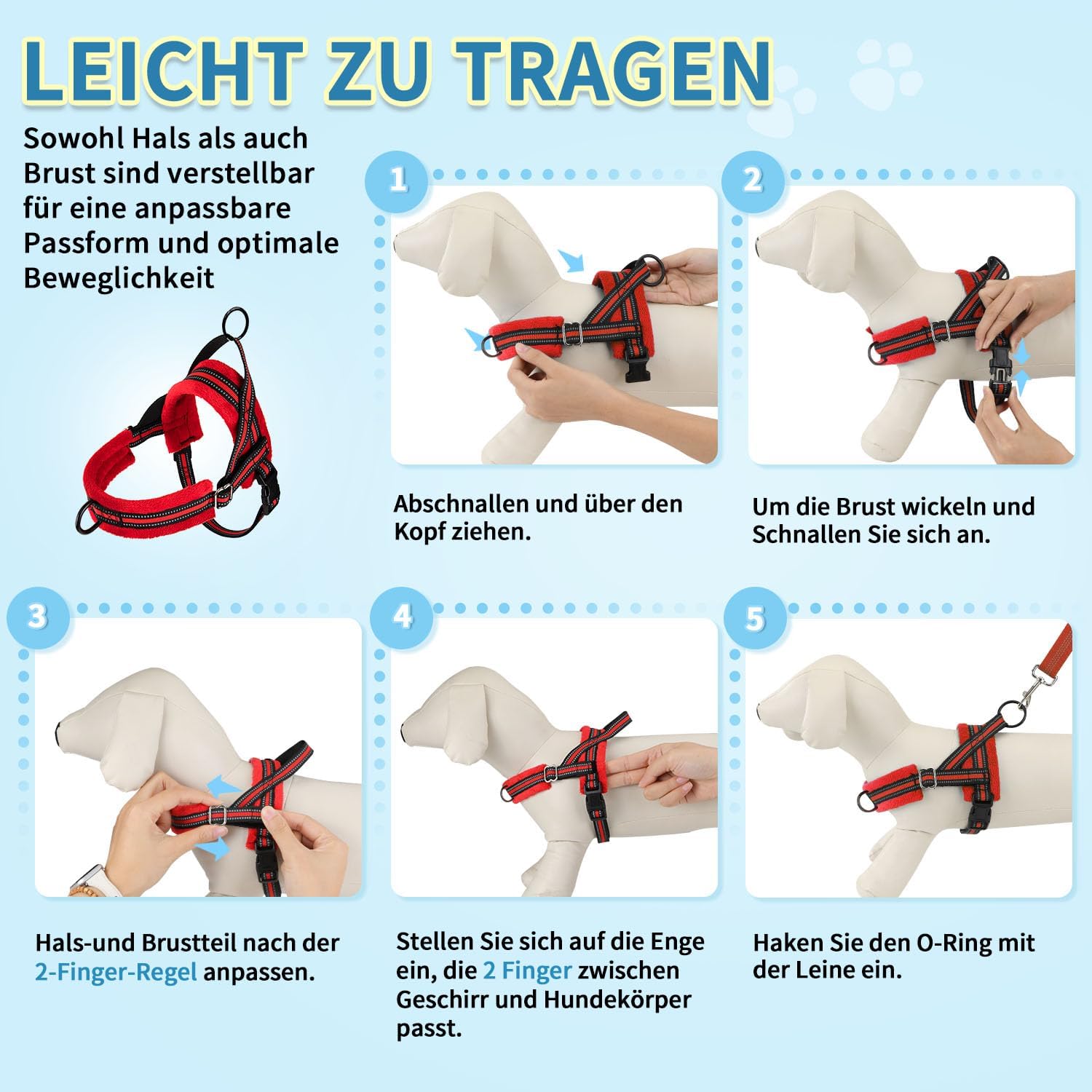 LEICHT ZU TRAGEN

Sowohl Hals als auch Brust sind verstellbar für eine anpassbare Passform und optimale Beweglichkeit

1

Abschnallen und über den Kopf ziehen.

2

Um die Brust wickeln und Schnallen Sie sich an.

3

Hals-und Brustteil nach der 2-Finger-Regel anpassen.

4

Stellen Sie sich auf die Enge ein, die 2 Finger zwischen Geschirr und Hundekörper passt.

5

Haken Sie den O-Ring mit der Leine ein.