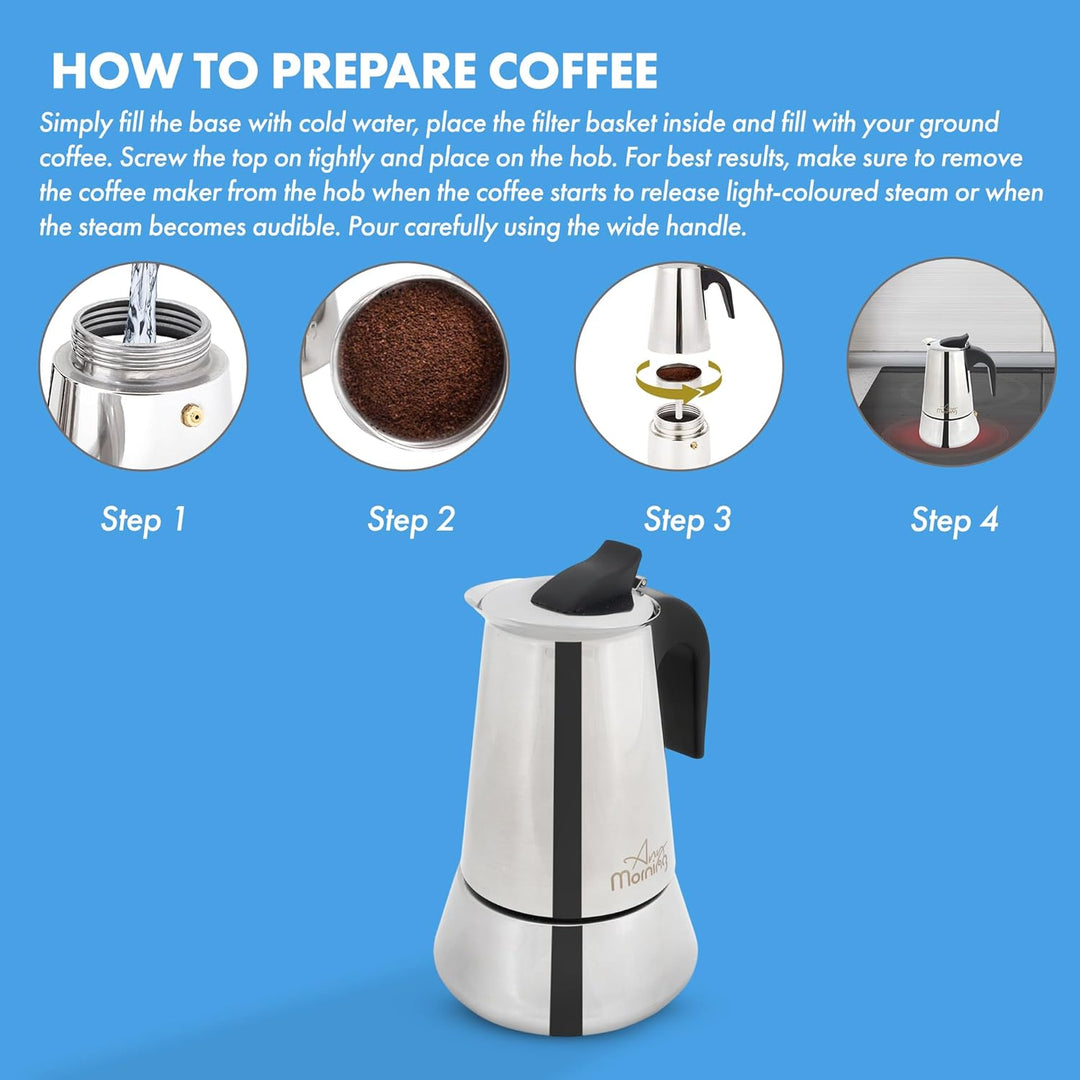 HOW TO PREPARE COFFEE

Simply fill the base with cold water, place the filter basket inside and fill with your ground coffee. Screw the top on tightly and place on the hob. For best results, make sure to remove the coffee maker from the hob when the coffee starts to release light-coloured steam or when the steam becomes audible. Pour carefully using the wide handle.

Step 1

Step 2

Step 3

Step 4

Amor Morning