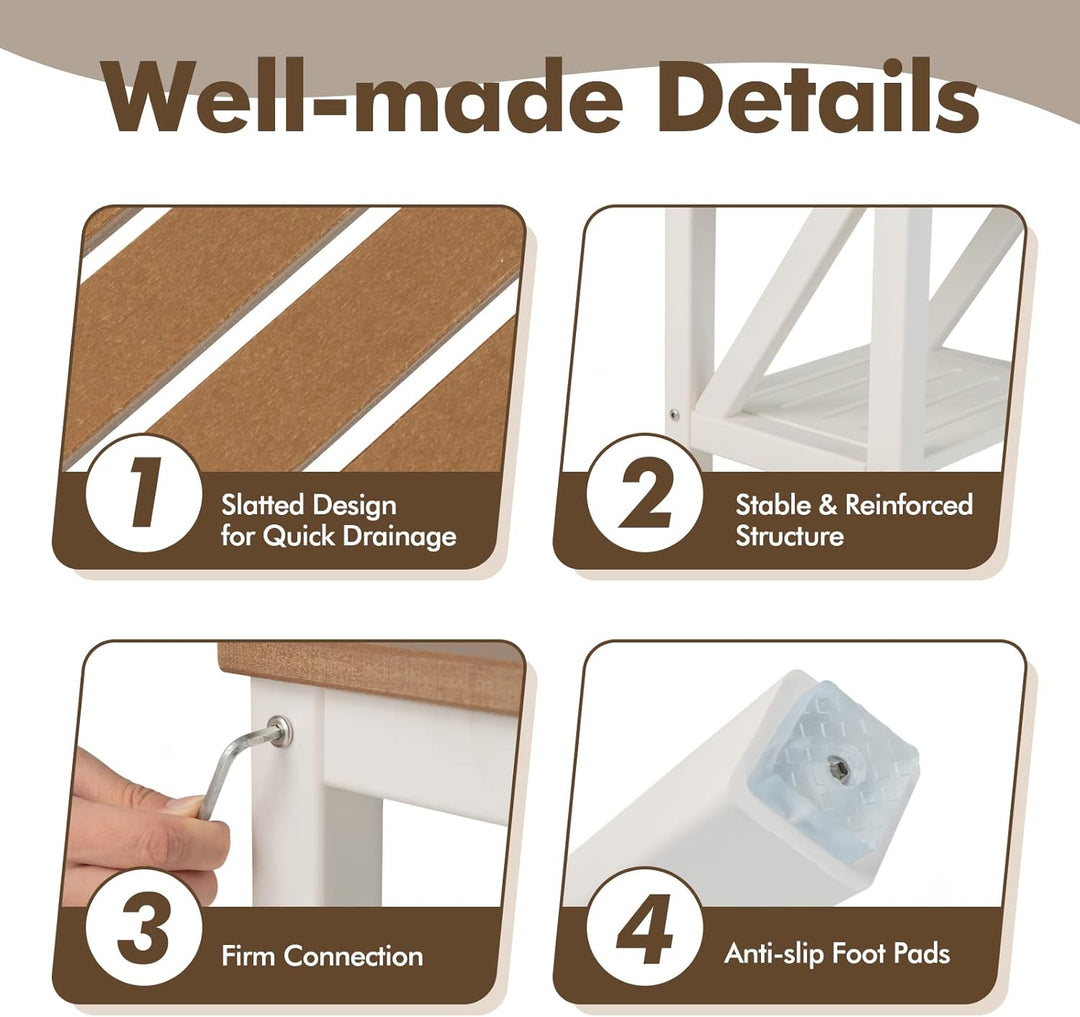 Well-made Details

1 Slatted Design for Quick Drainage

2 Stable & Reinforced Structure

3 Firm Connection

4 Anti-slip Foot Pads