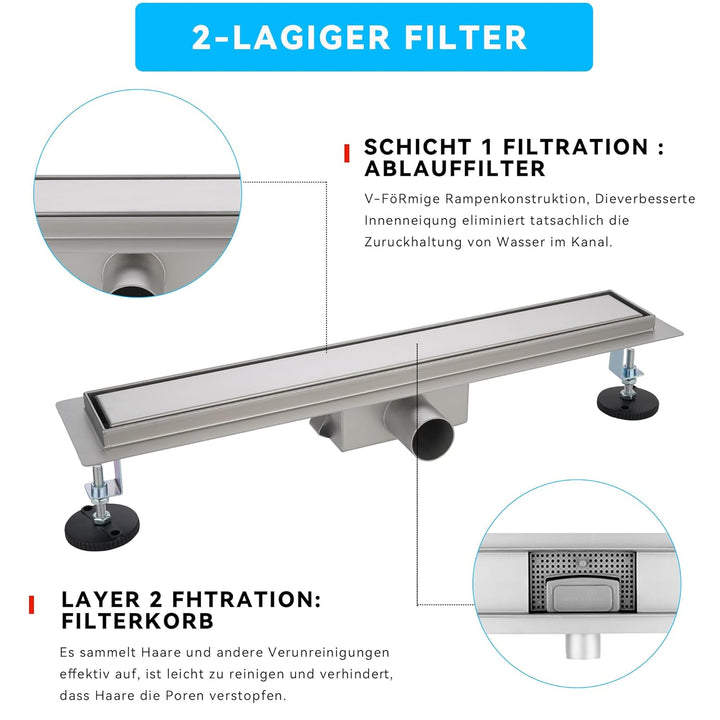 2-LAGIGER FILTER

SCHICHT 1 FILTRATION : ABLAUFFILTER

V-FöRmige Rampenkonstruktion, Dieverbesserte Innenneiqung eliminiert tatsachlich die Zuruckhaltung von Wasser im Kanal.

LAYER 2 FHTRATION: FILTERKORB

Es sammelt Haare und andere Verunreinigungen effektiv auf, ist leicht zu reinigen und verhindert, dass Haare die Poren verstopfen.