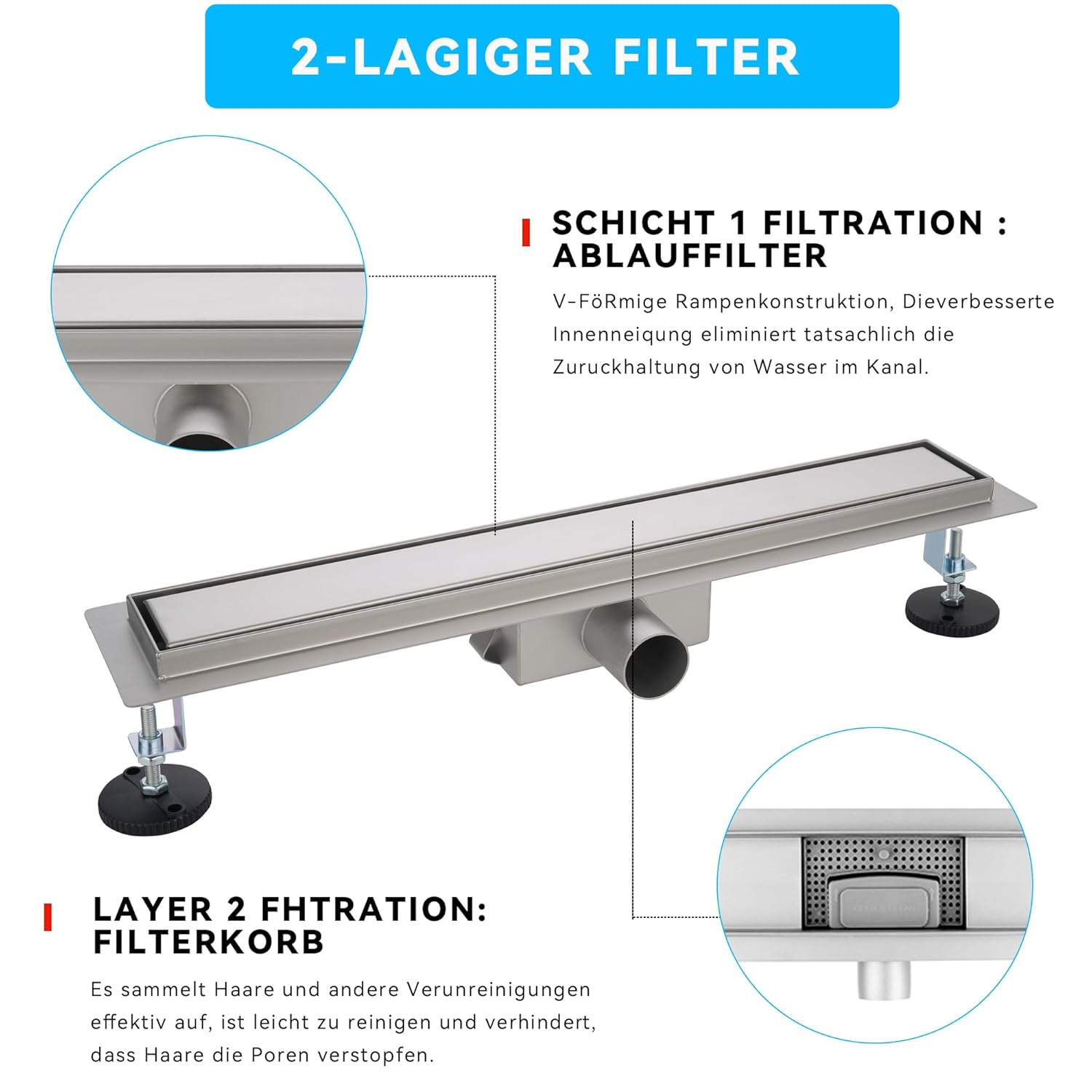 2-LAGIGER FILTER

SCHICHT 1 FILTRATION : ABLAUFFILTER

V-FöRmige Rampenkonstruktion, Dieverbesserte Innenneiqung eliminiert tatsachlich die Zuruckhaltung von Wasser im Kanal.

LAYER 2 FHTRATION: FILTERKORB

Es sammelt Haare und andere Verunreinigungen effektiv auf, ist leicht zu reinigen und verhindert, dass Haare die Poren verstopfen.